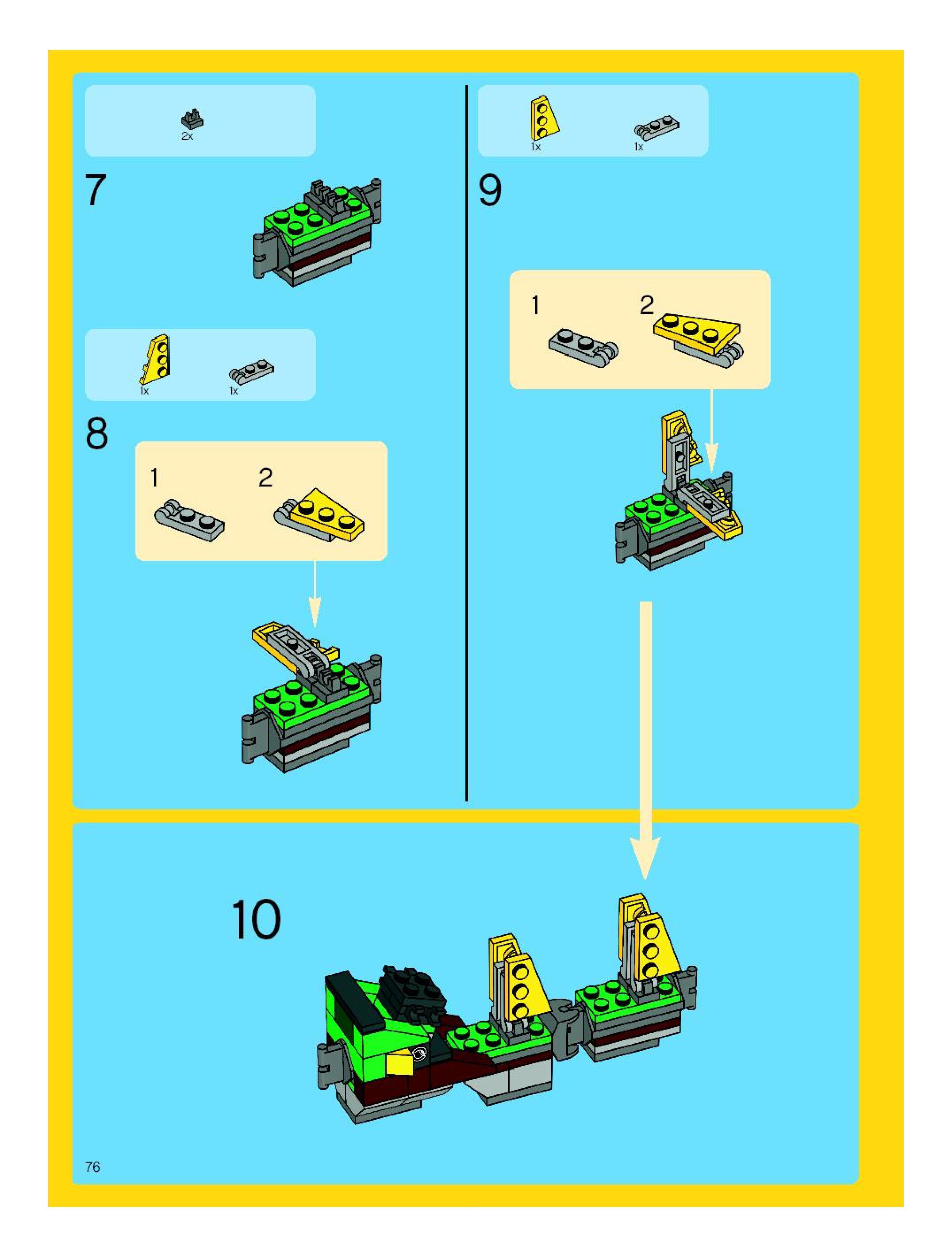 2x

7

1x 1x

8

1

2

1x 1x

9

1

2

10

76