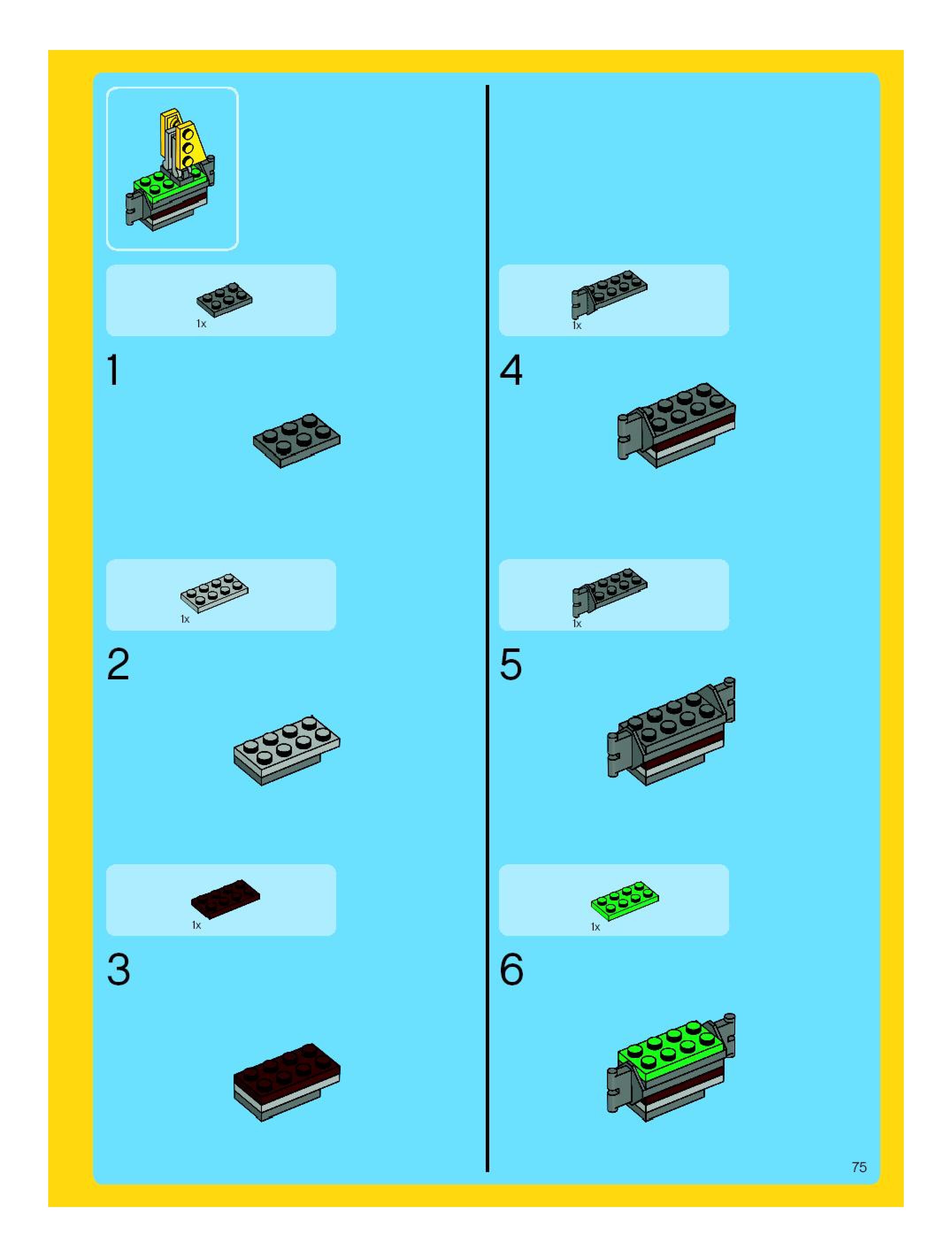 1x

1

1x

2

1x

3

1x

4

1x

5

1x

6

75