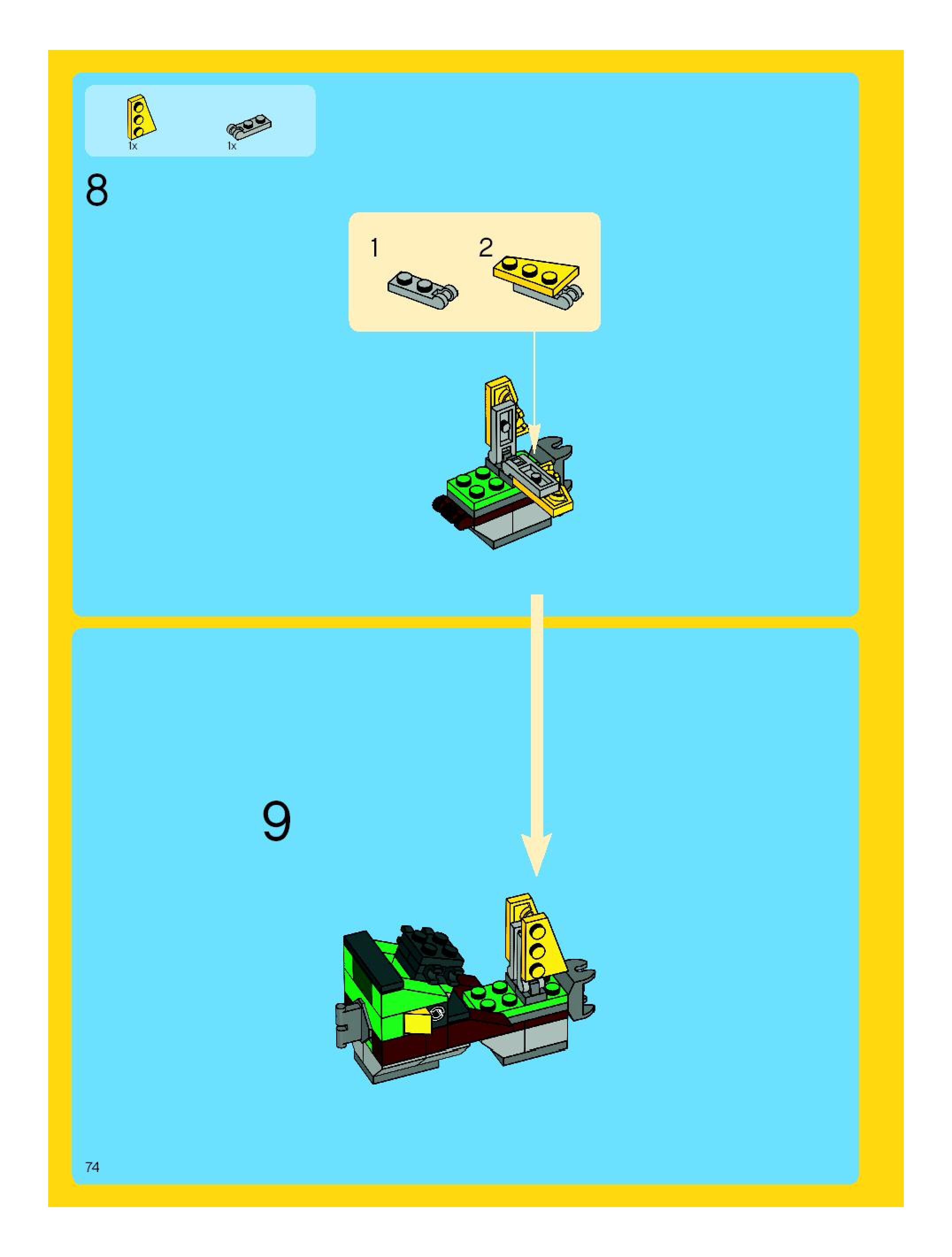 1x
1x

8

1
2

9

74