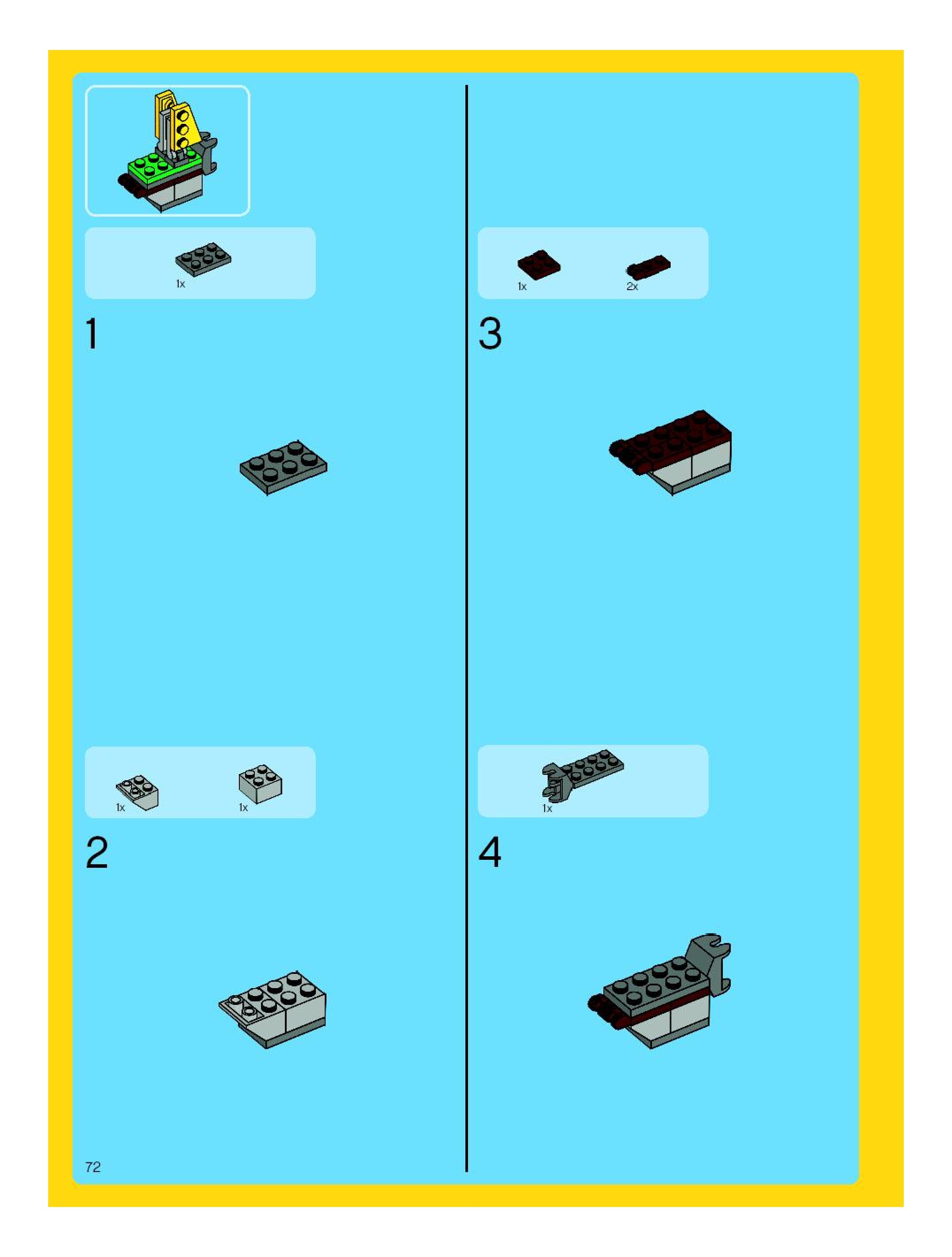 1x

1

1x

1x

2

72

1x

2x

3

1x

4