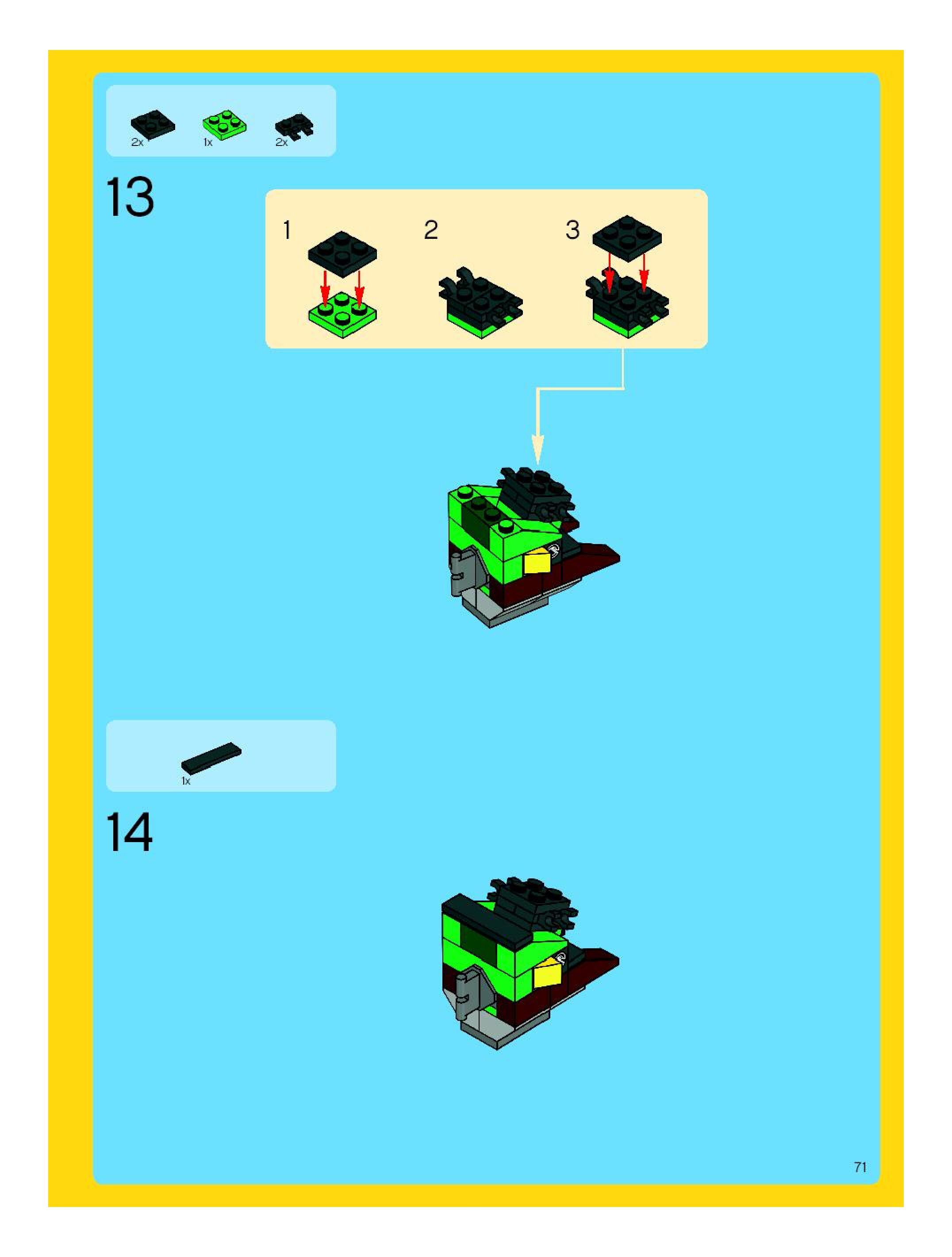 2x 1x 2x

13

1 2 3

1x

14

71