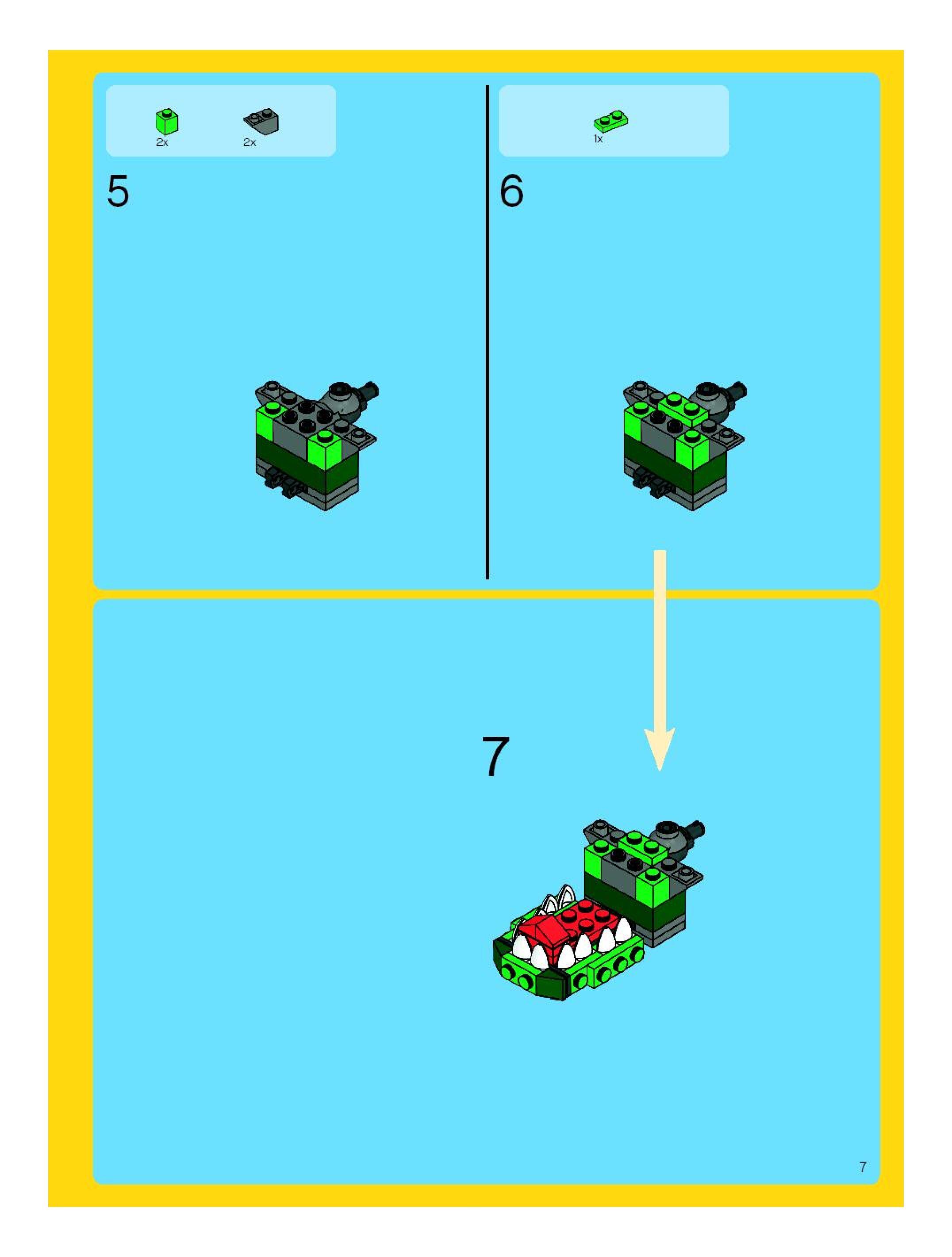 2x 2x

5

1x

6

7

7