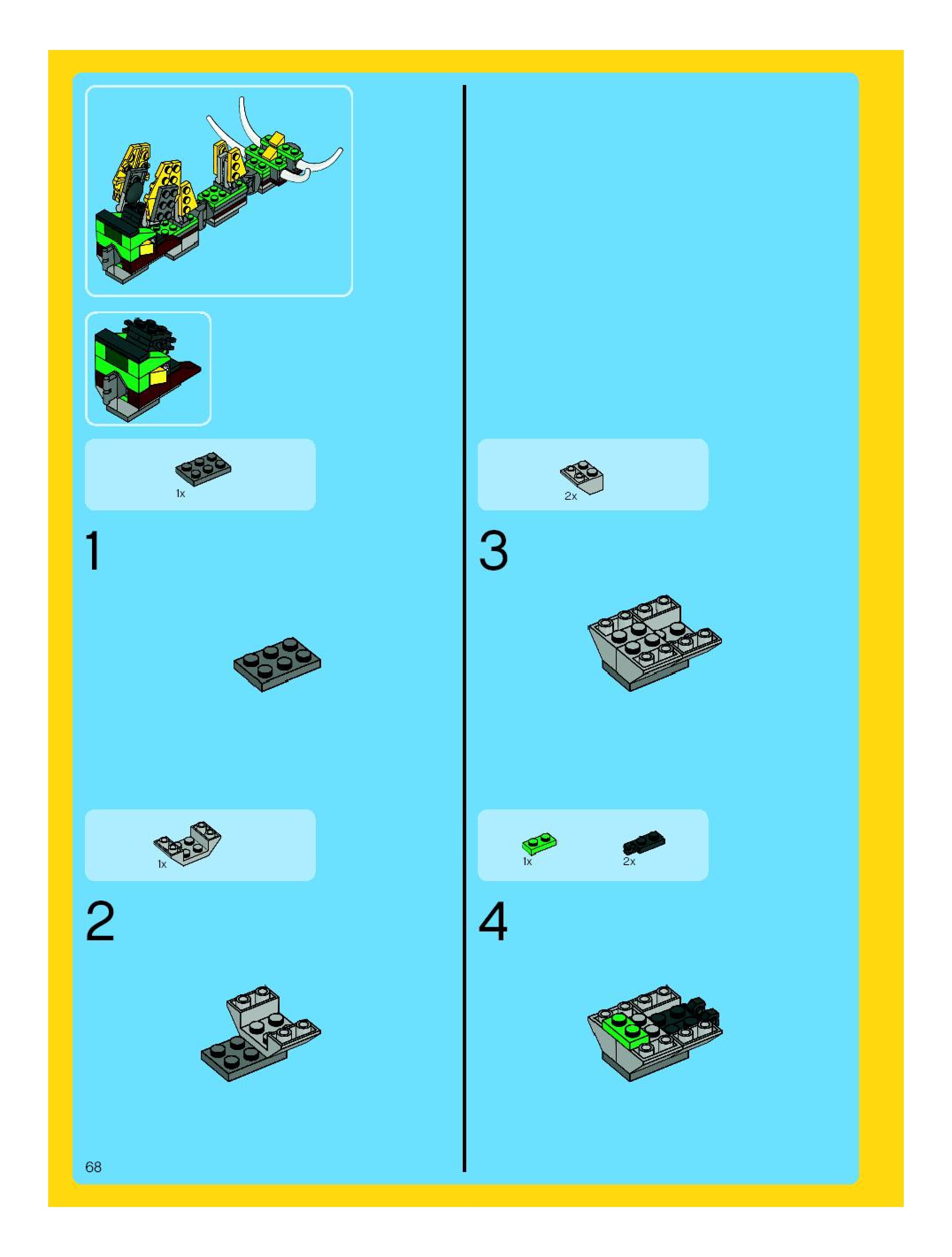 1x

1

1x

2

2x

3

1x

2x

4

68