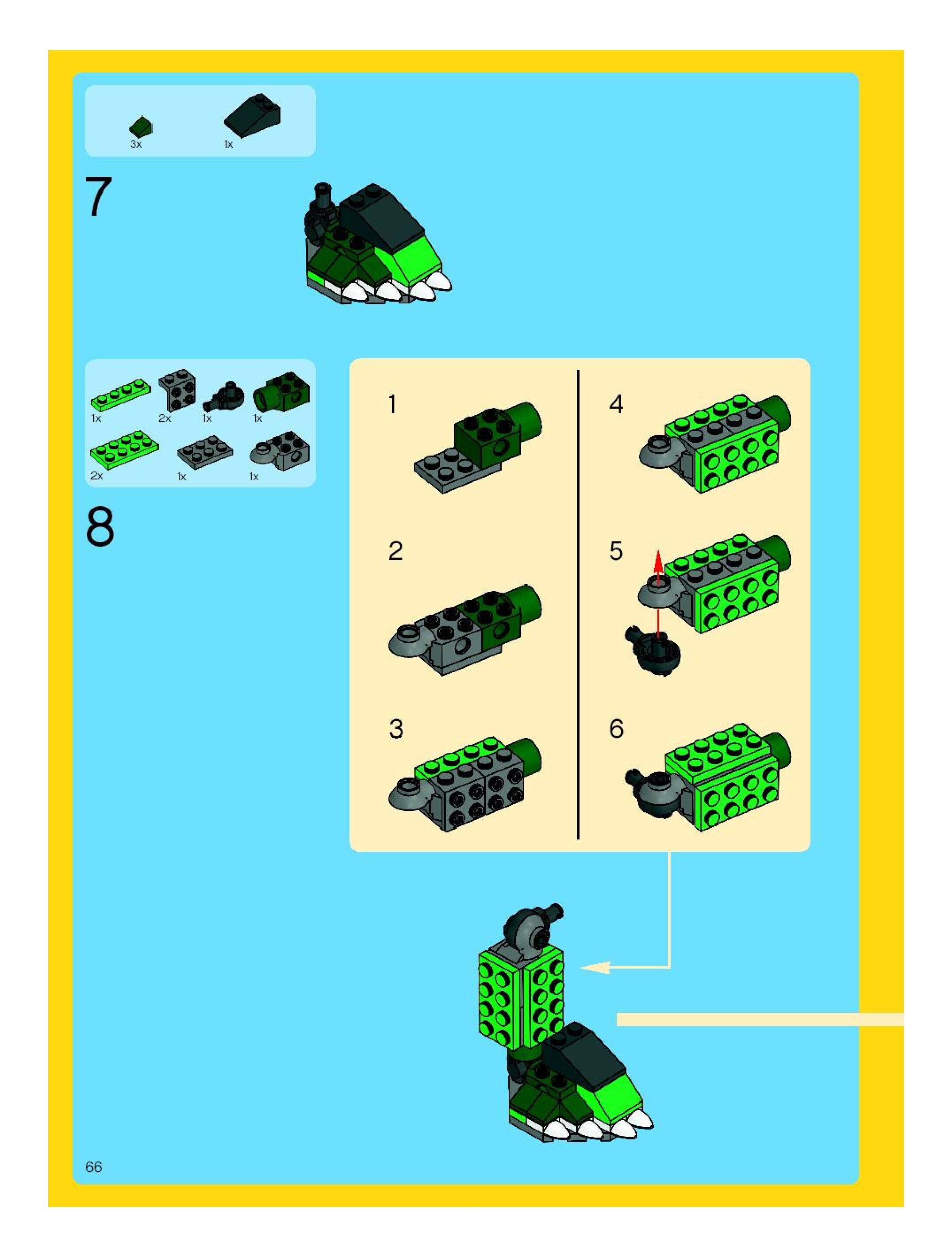 3x
1x

7

1x
2x
1x
1x
2x
1x
1x

8

1

2

3

4

5

6

66