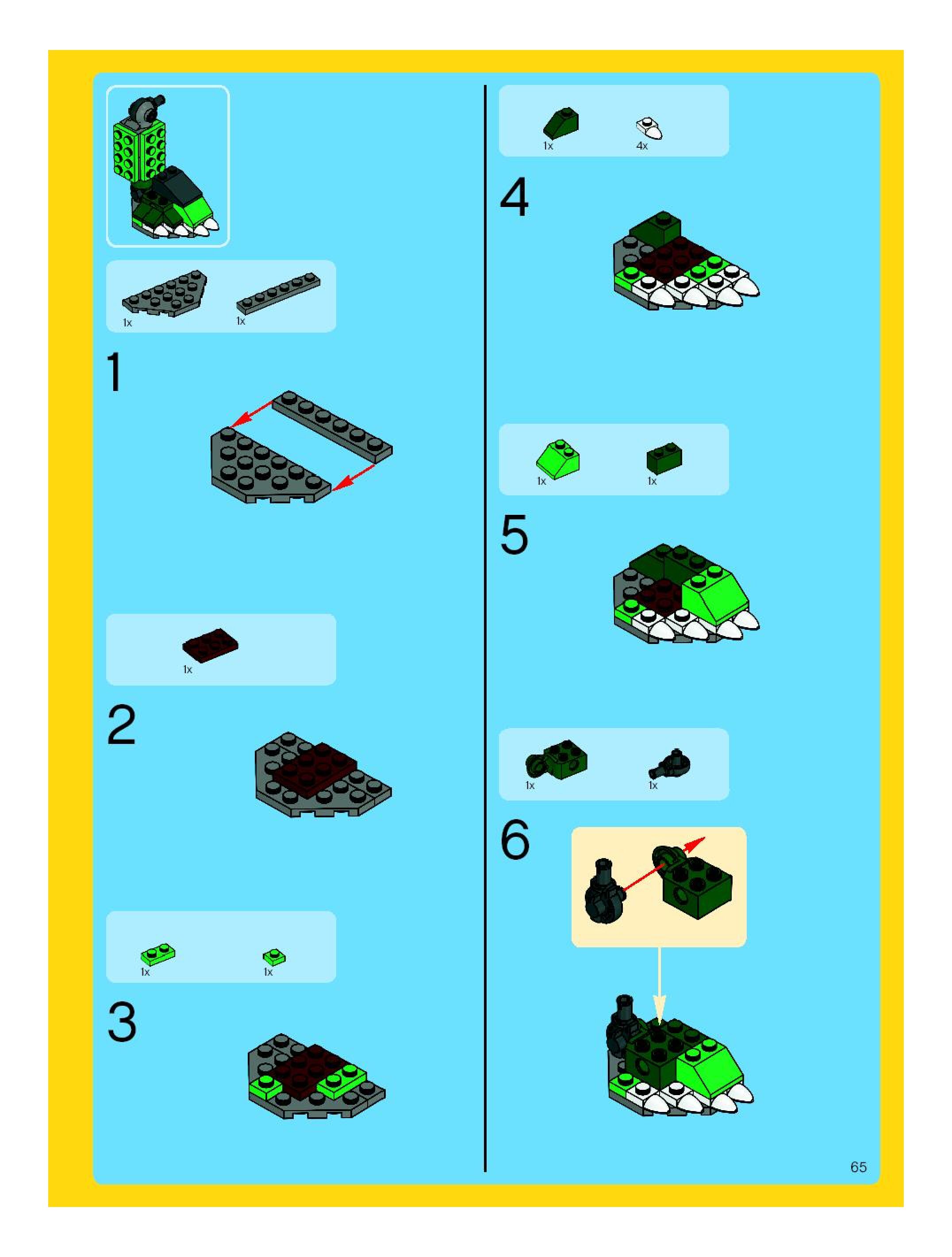 1x 1x

1

1x

2

1x 1x

3

1x 4x

4

1x 1x

5

1x 1x

6

65