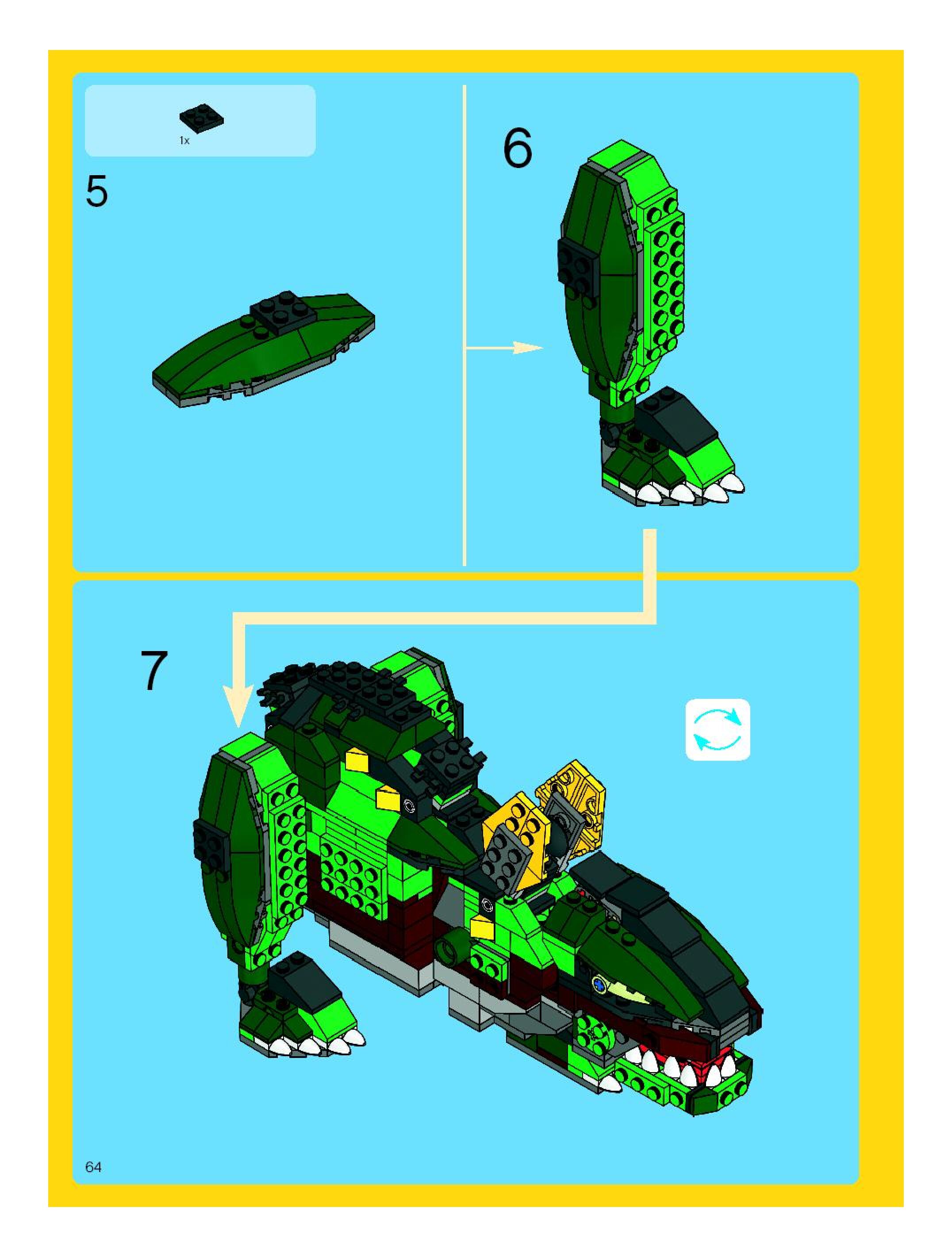 1x

5

6

7

64