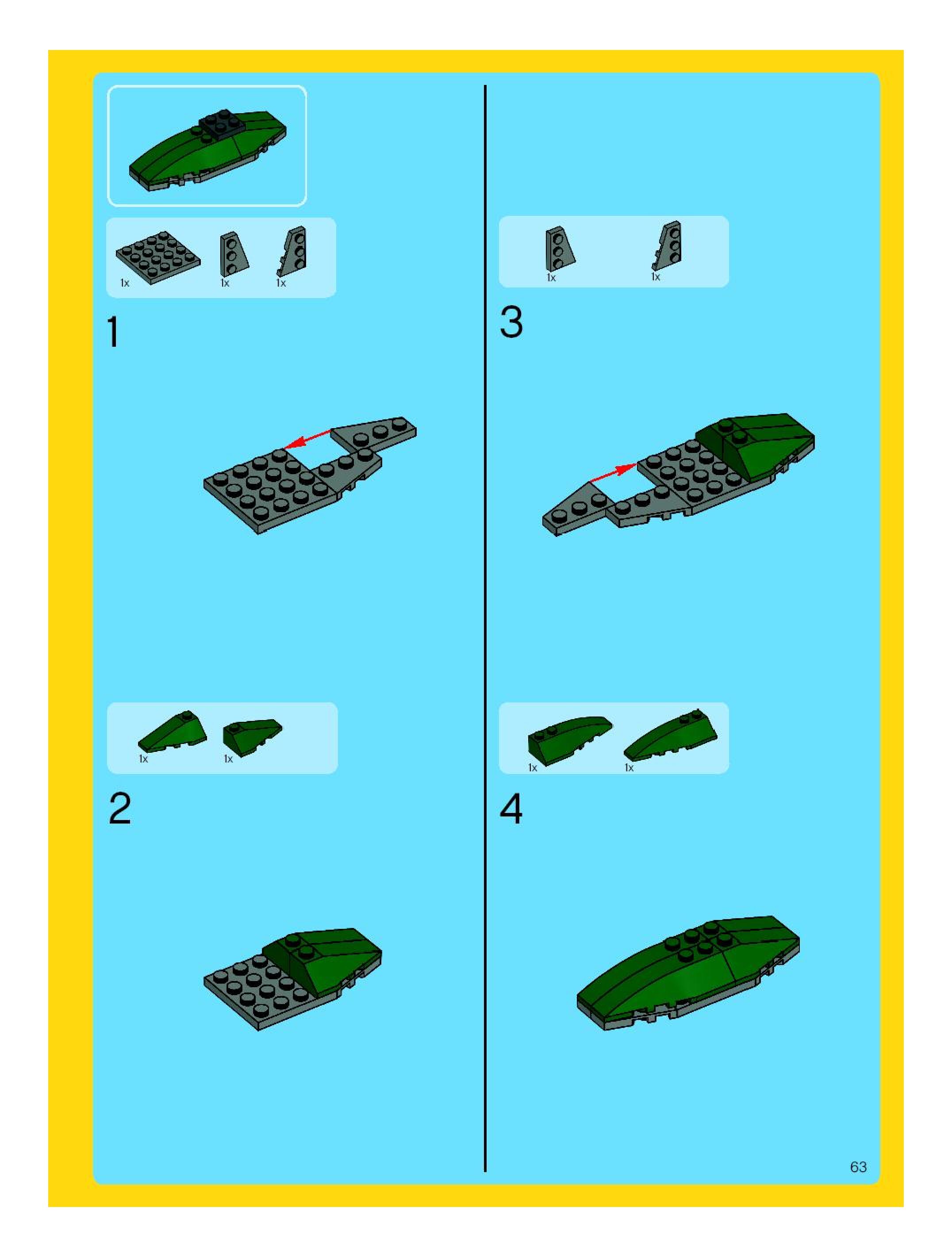 1x 1x 1x

1

1x 1x

2

1x 1x

3

1x 1x

4

63