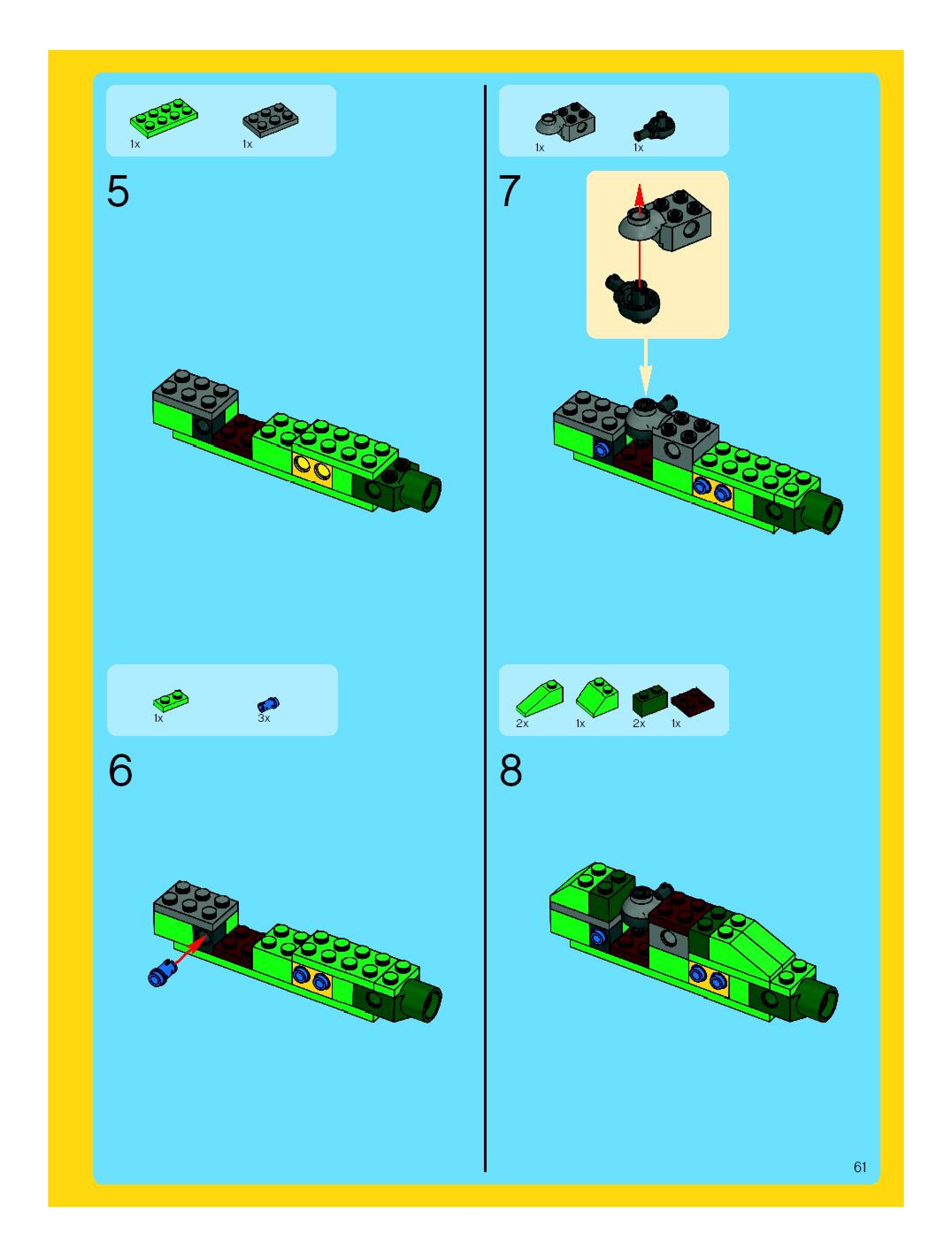 1x 1x

5

1x 3x

6

1x 1x

7

2x 1x 2x 1x

8

61