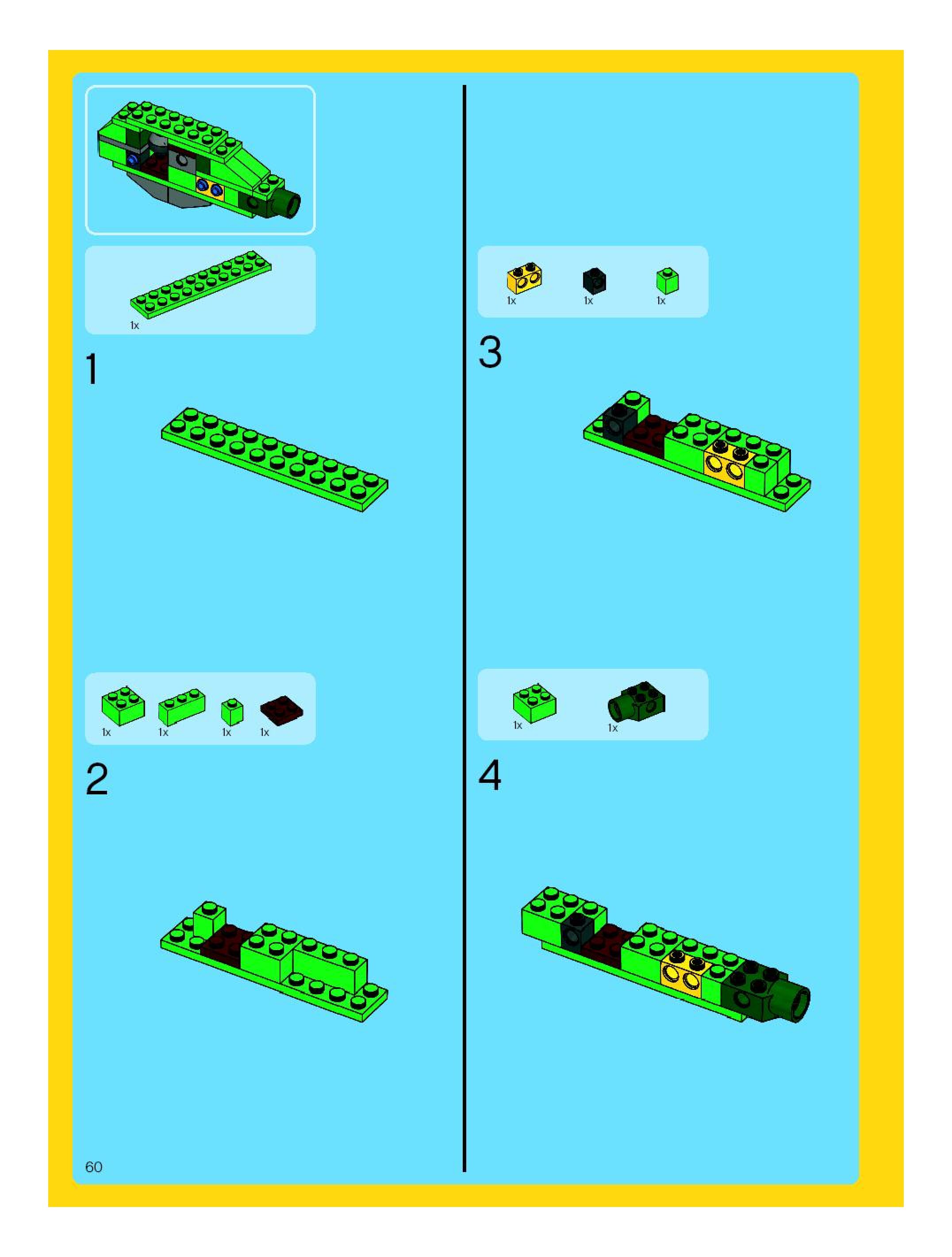 1x

1

1x 1x 1x 1x

2

1x 1x 1x

3

1x 1x

4

60