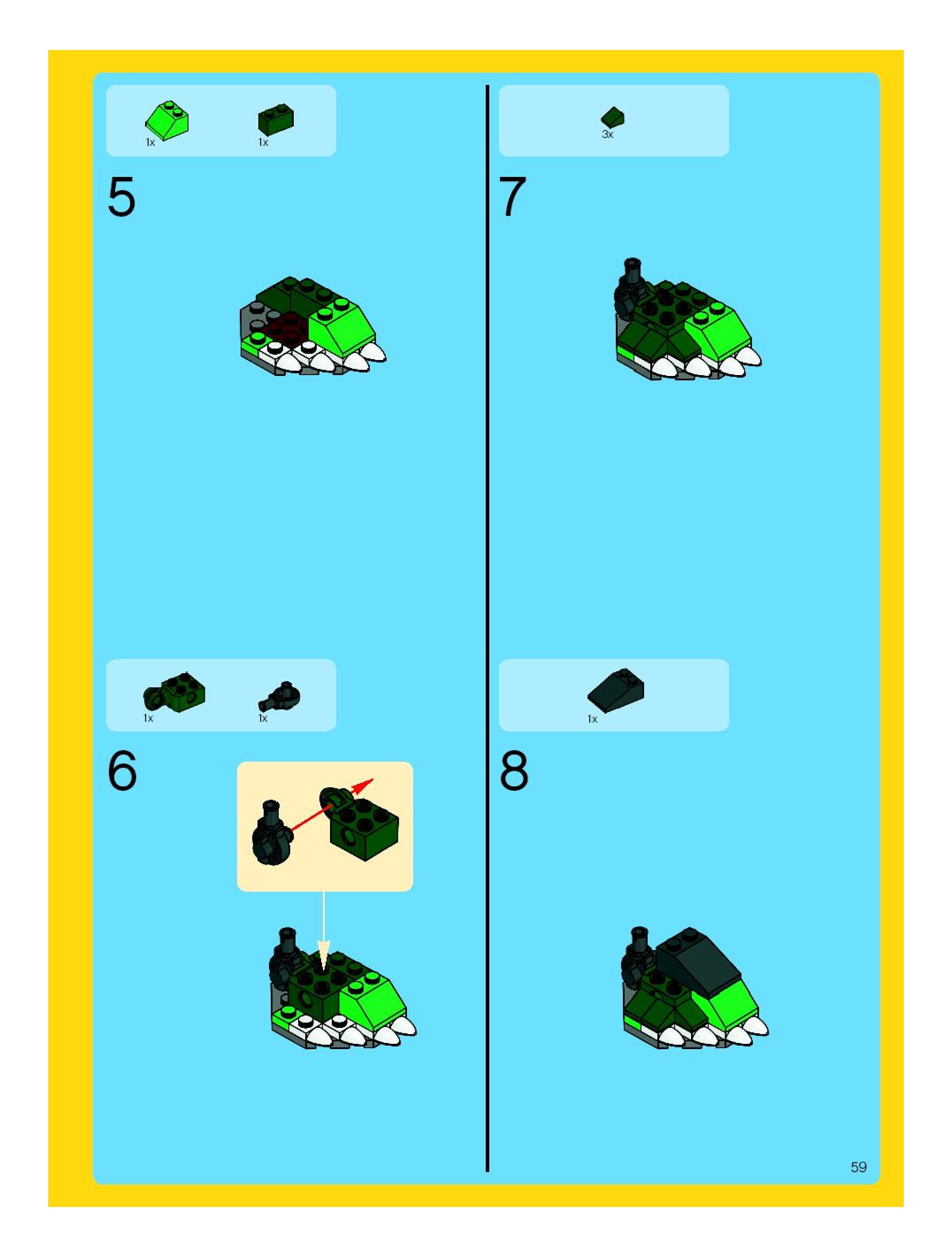 1x 1x

5

1x 1x

6

3x

7

1x

8

59