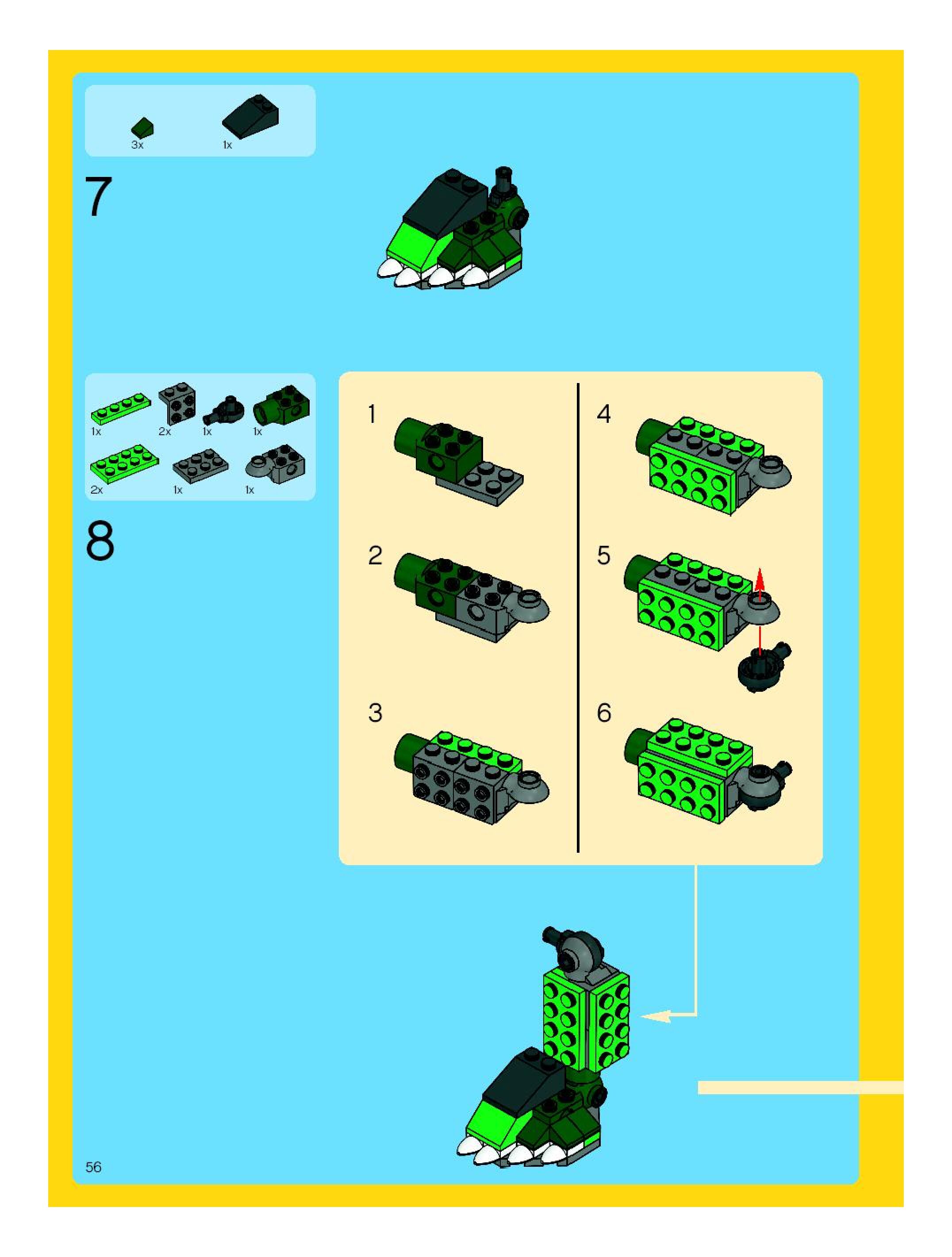 3x
1x

7

1x
2x
1x
1x
2x
1x
1x

8

1

2

3

4

5

6

56