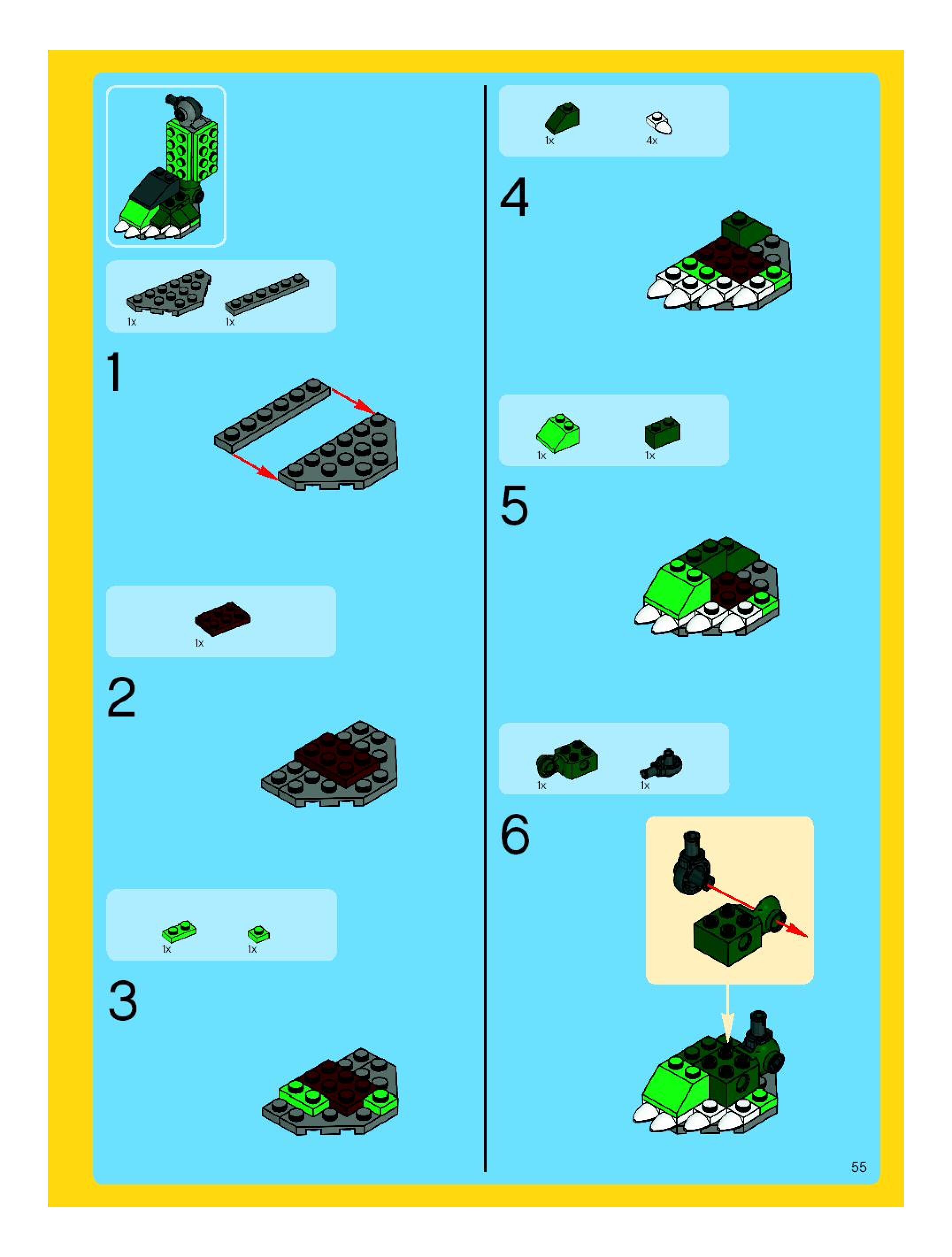 1x 1x

1

1x

2

1x 1x

3

1x 4x

4

1x 1x

5

1x 1x

6

55