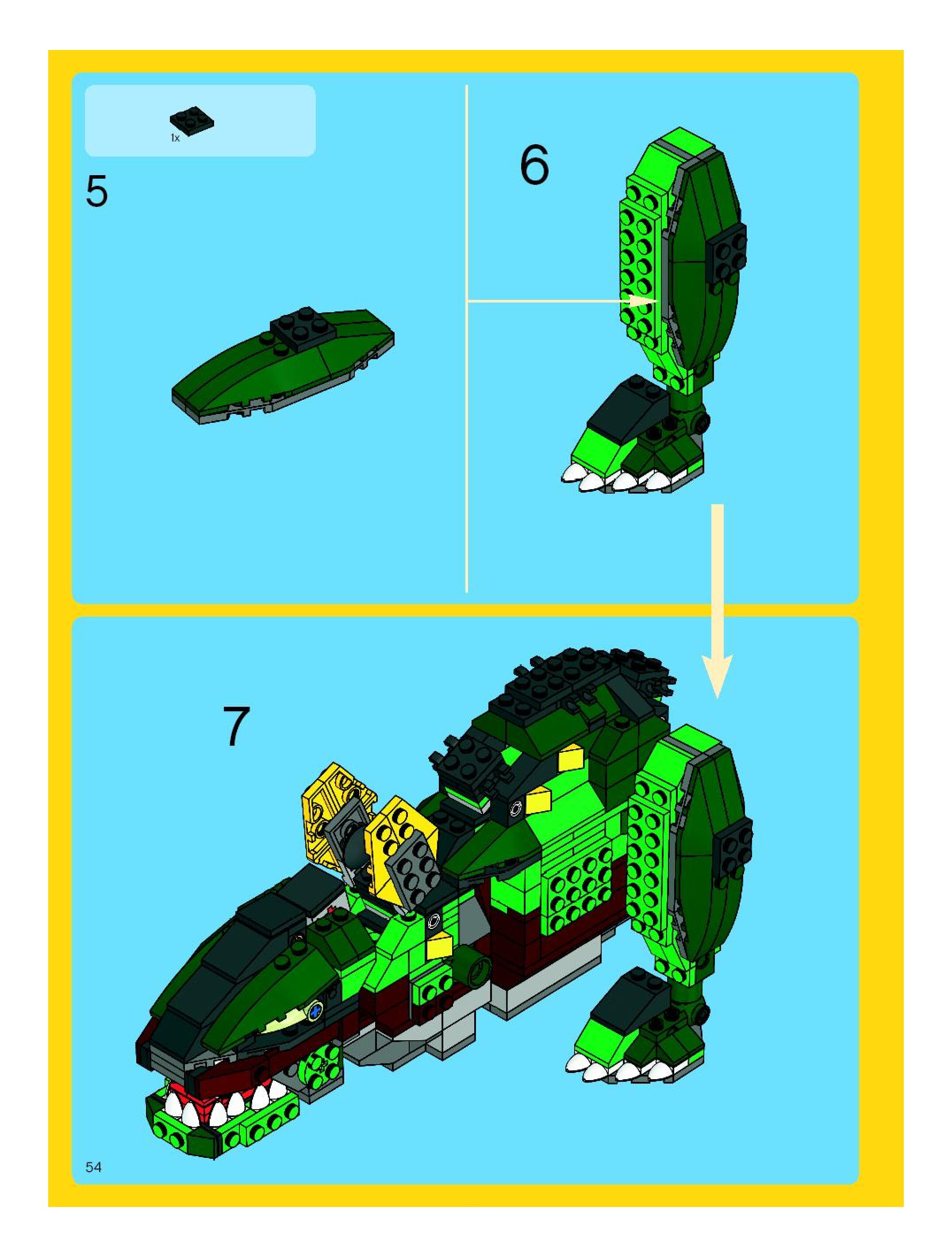 1x

5

6

7

54