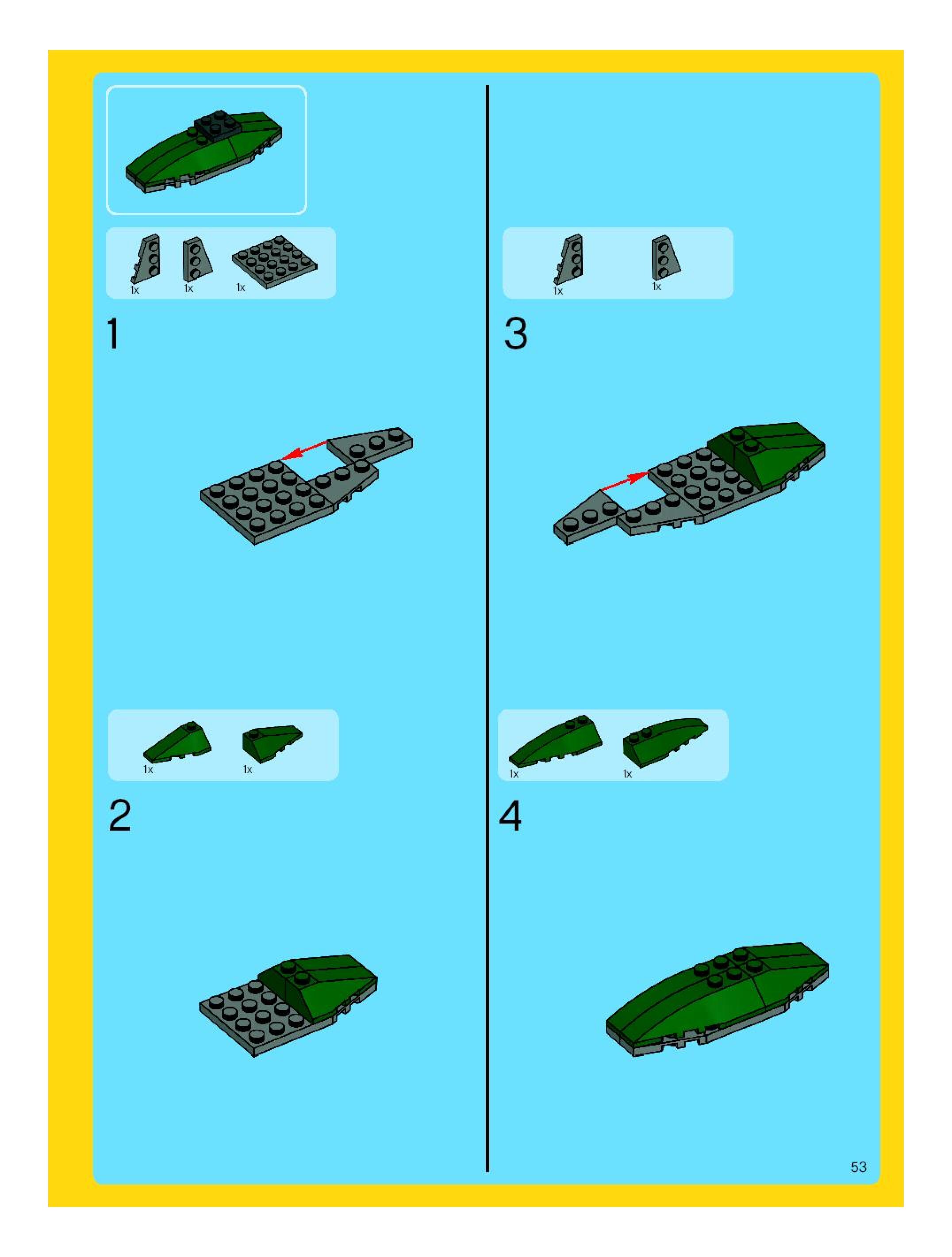 1x 1x 1x

1

1x 1x

2

1x 1x

3

1x 1x

4

53