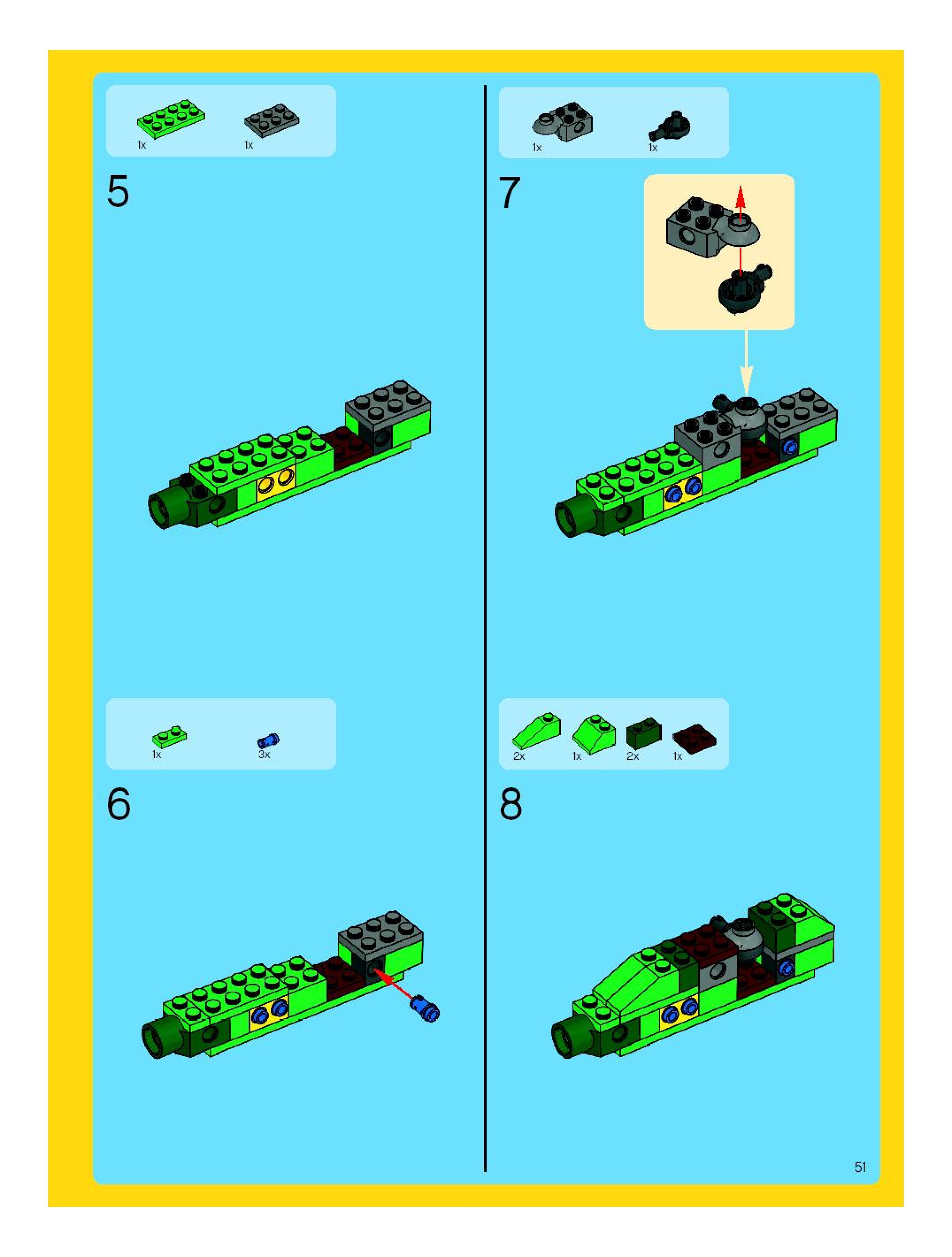 1x 1x

5

1x 3x

6

1x 1x

7

2x 1x 2x 1x

8

51