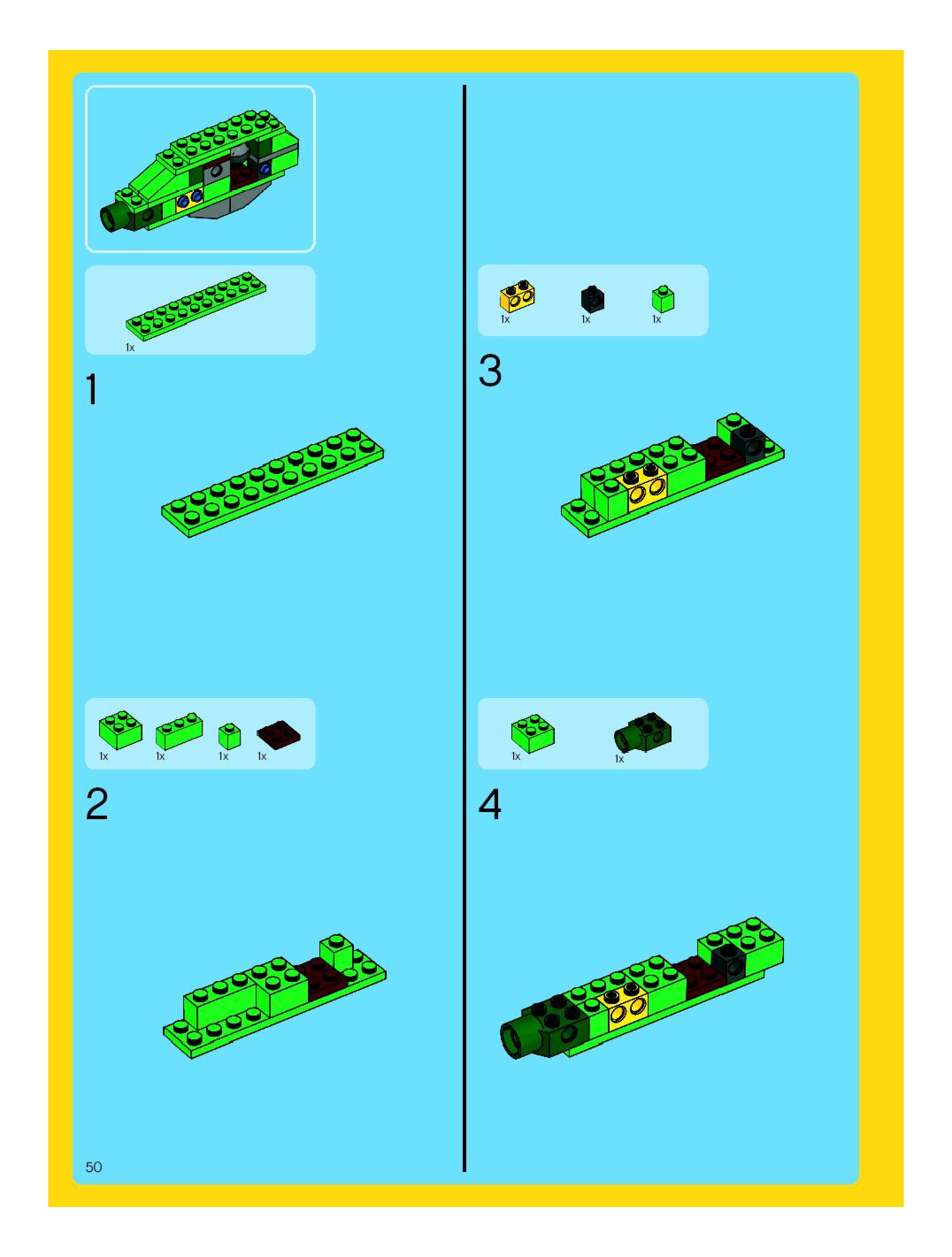 1x

1

1x 1x 1x 1x

2

1x 1x 1x

3

1x 1x

4

50