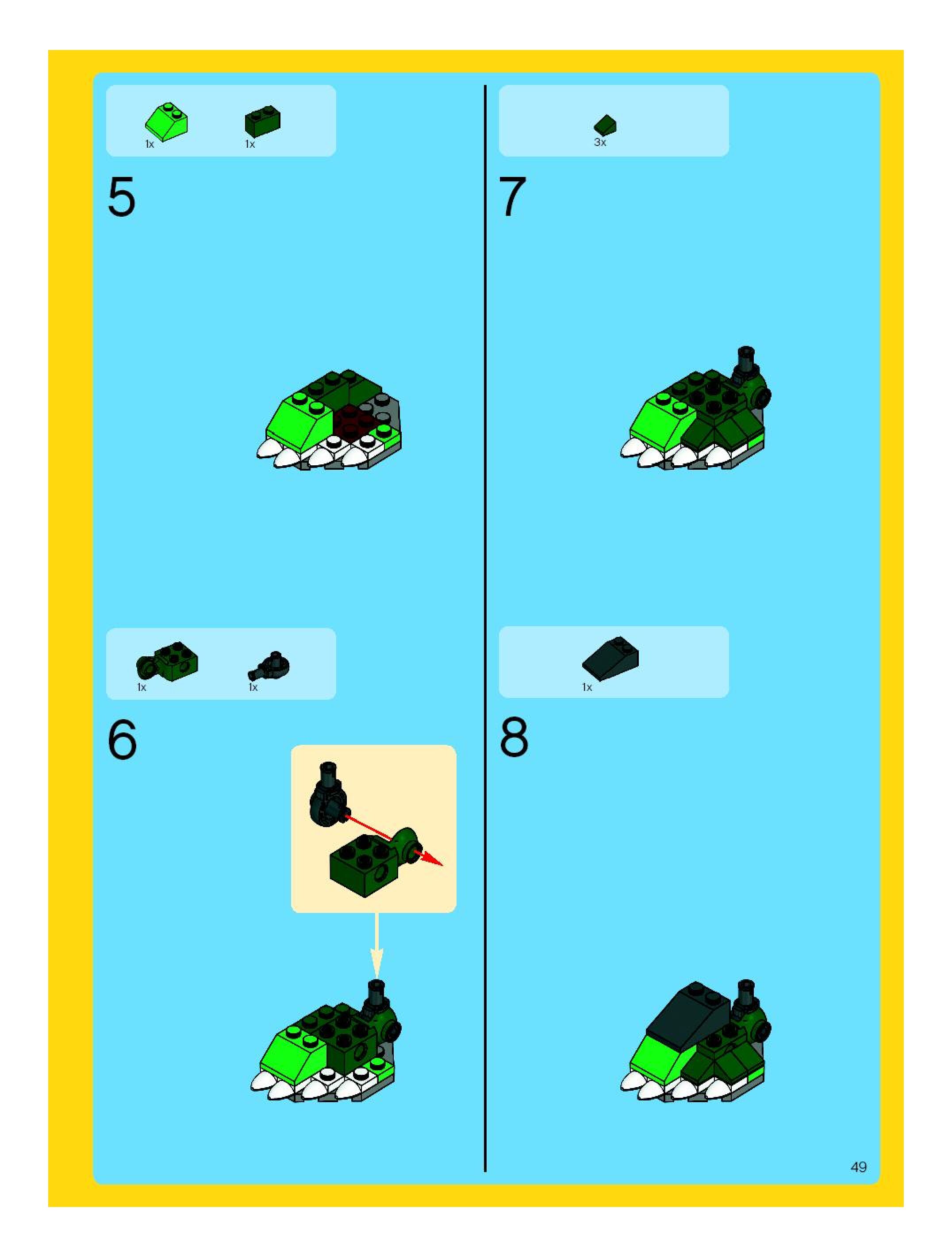 1x 1x

5

1x 1x

6

3x

7

1x

8

49