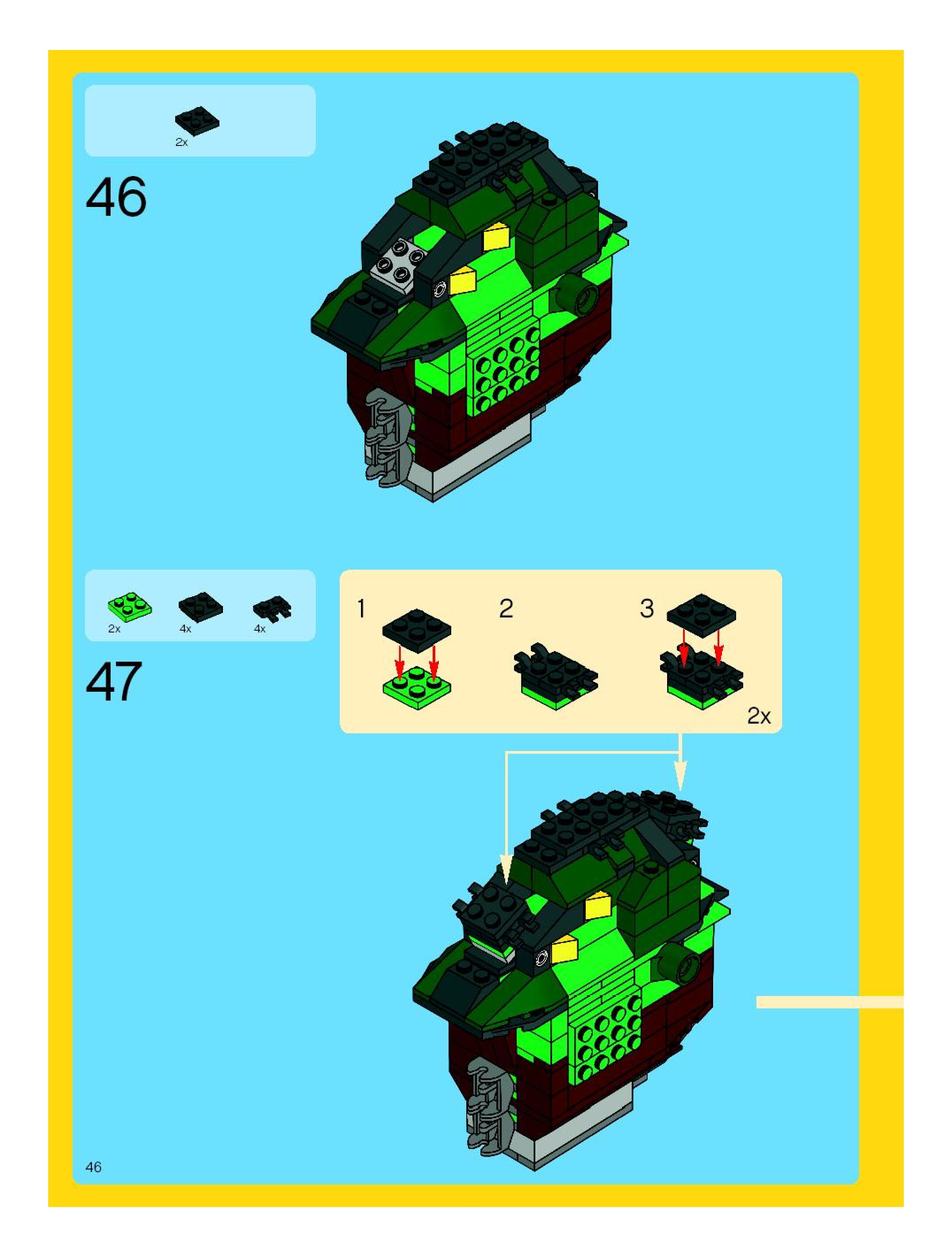 2x

46

2x 4x 4x

47

1

2

3

2x

46