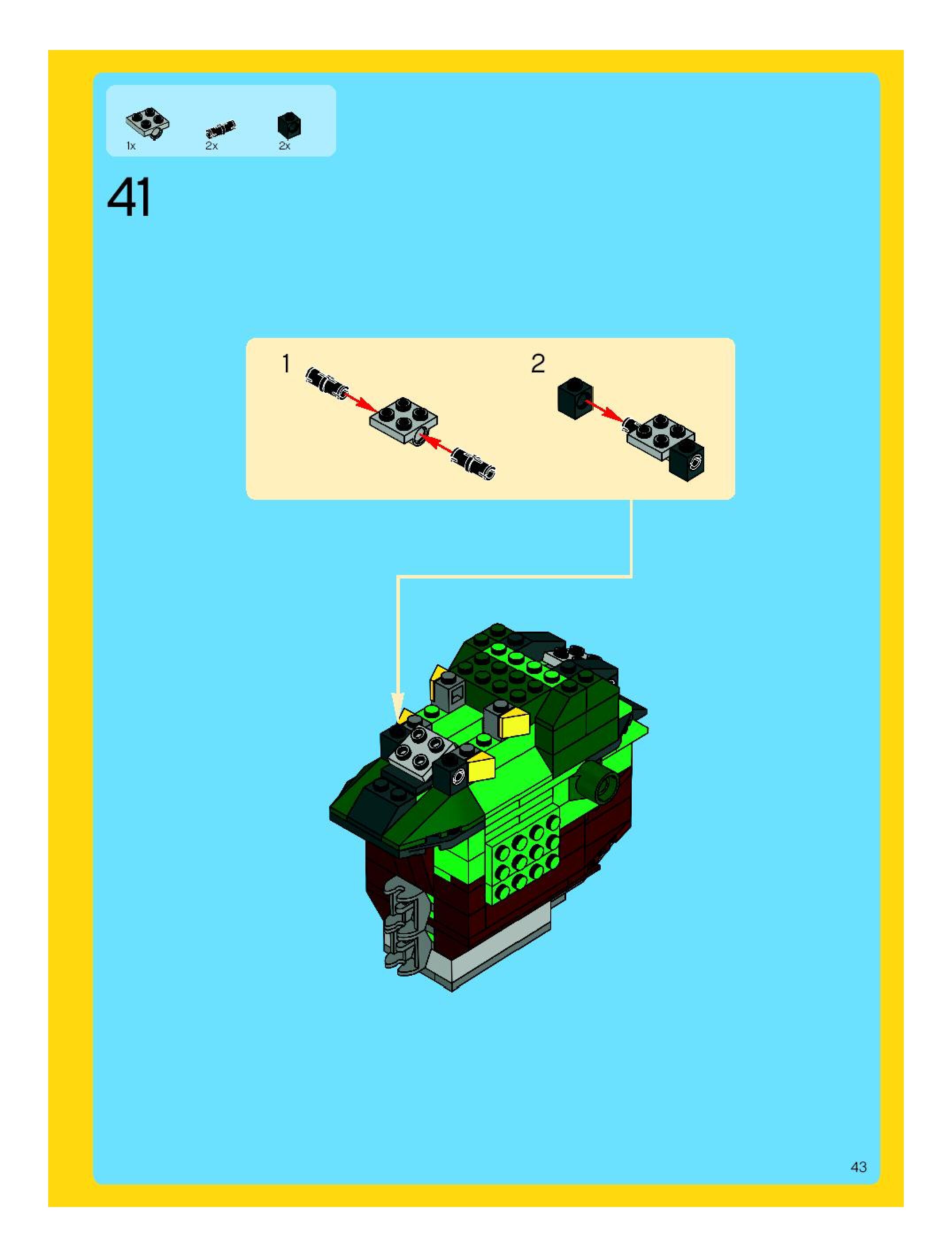 1x 2x 2x

41

1

2

43