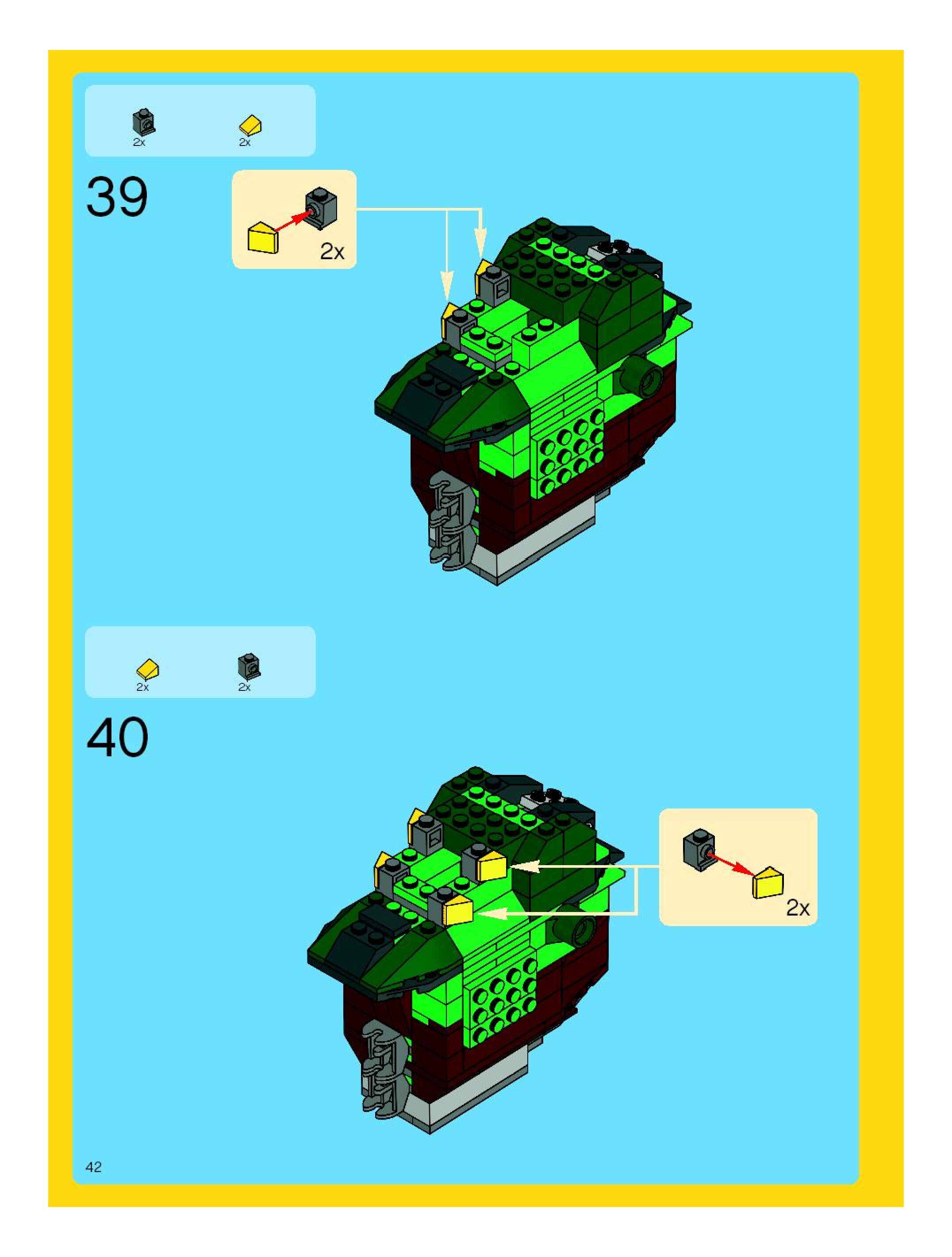 2x 2x

39

2x

2x 2x

40

2x

42