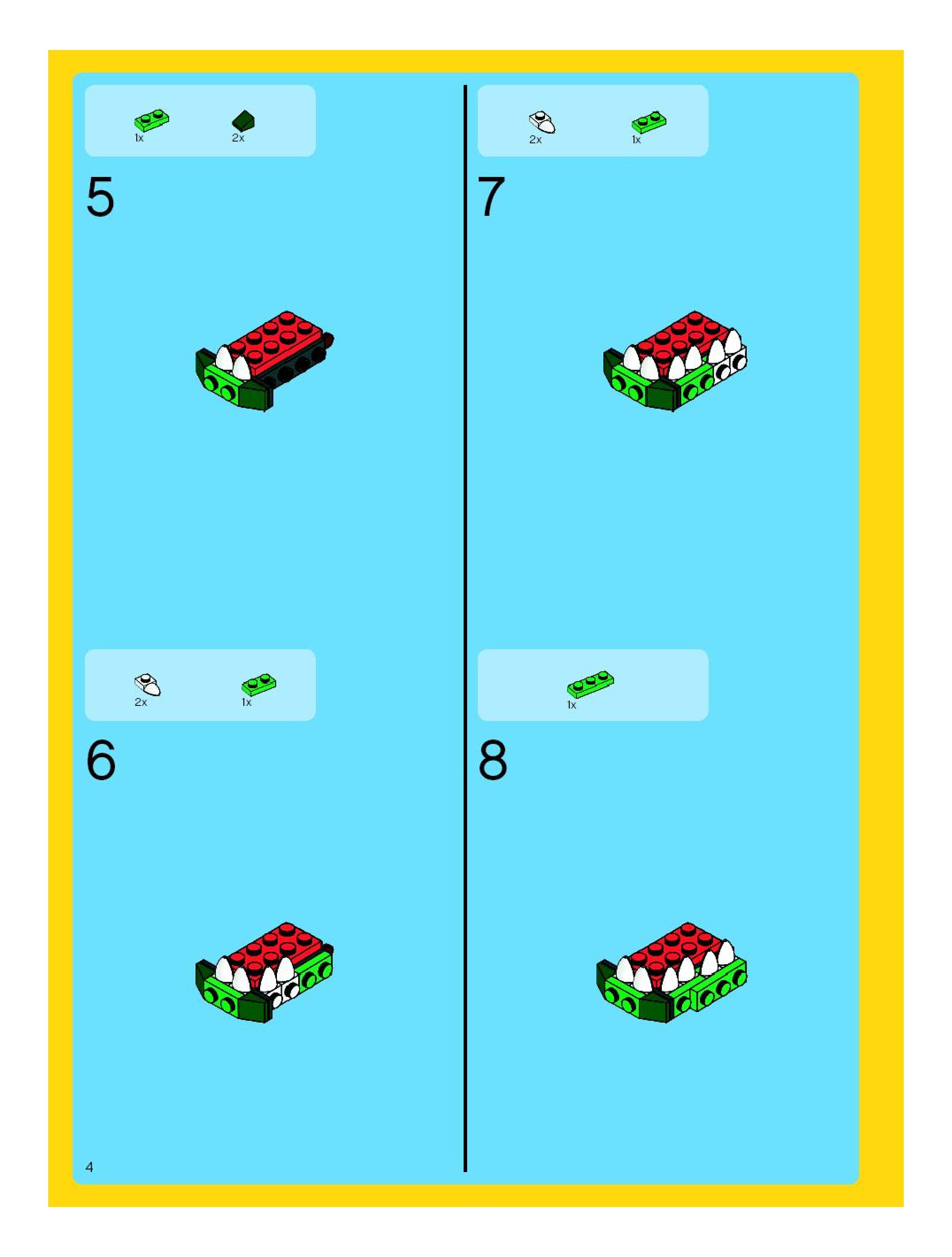 1x 2x

5

2x 1x

6

2x 1x

7

1x

8

4