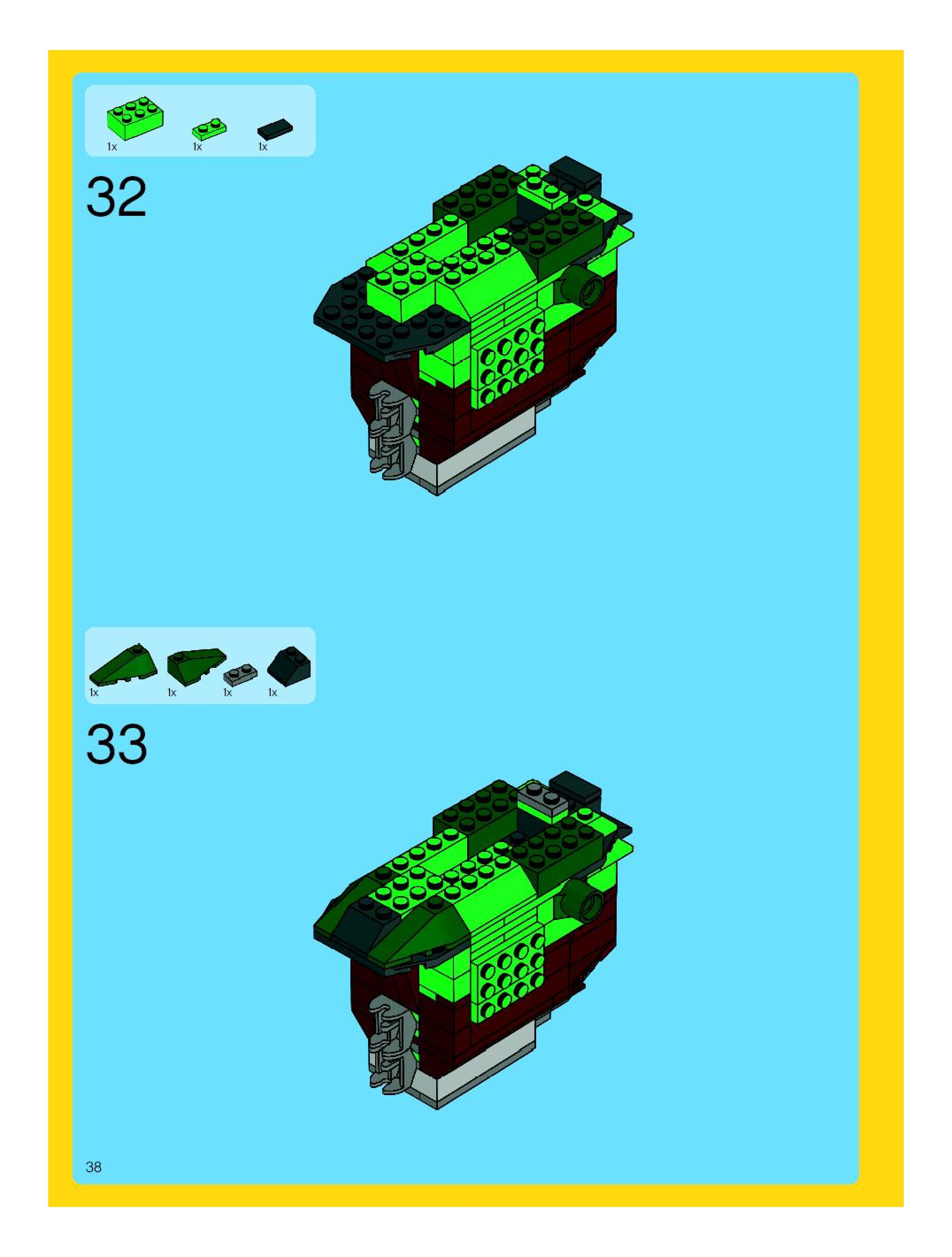 1x 1x 1x

32

1x 1x 1x 1x

33

38