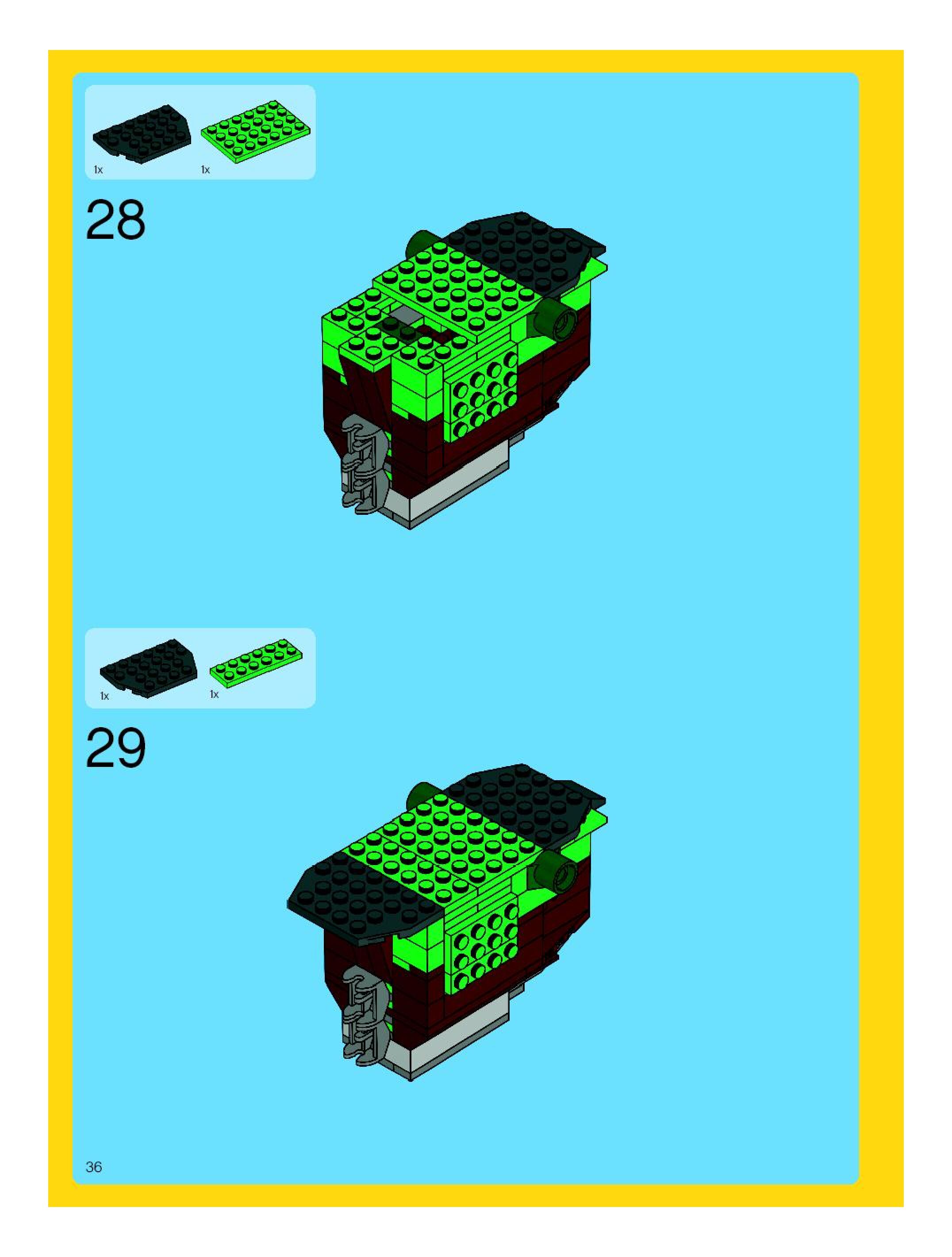 1x 1x

28

1x 1x

29

36