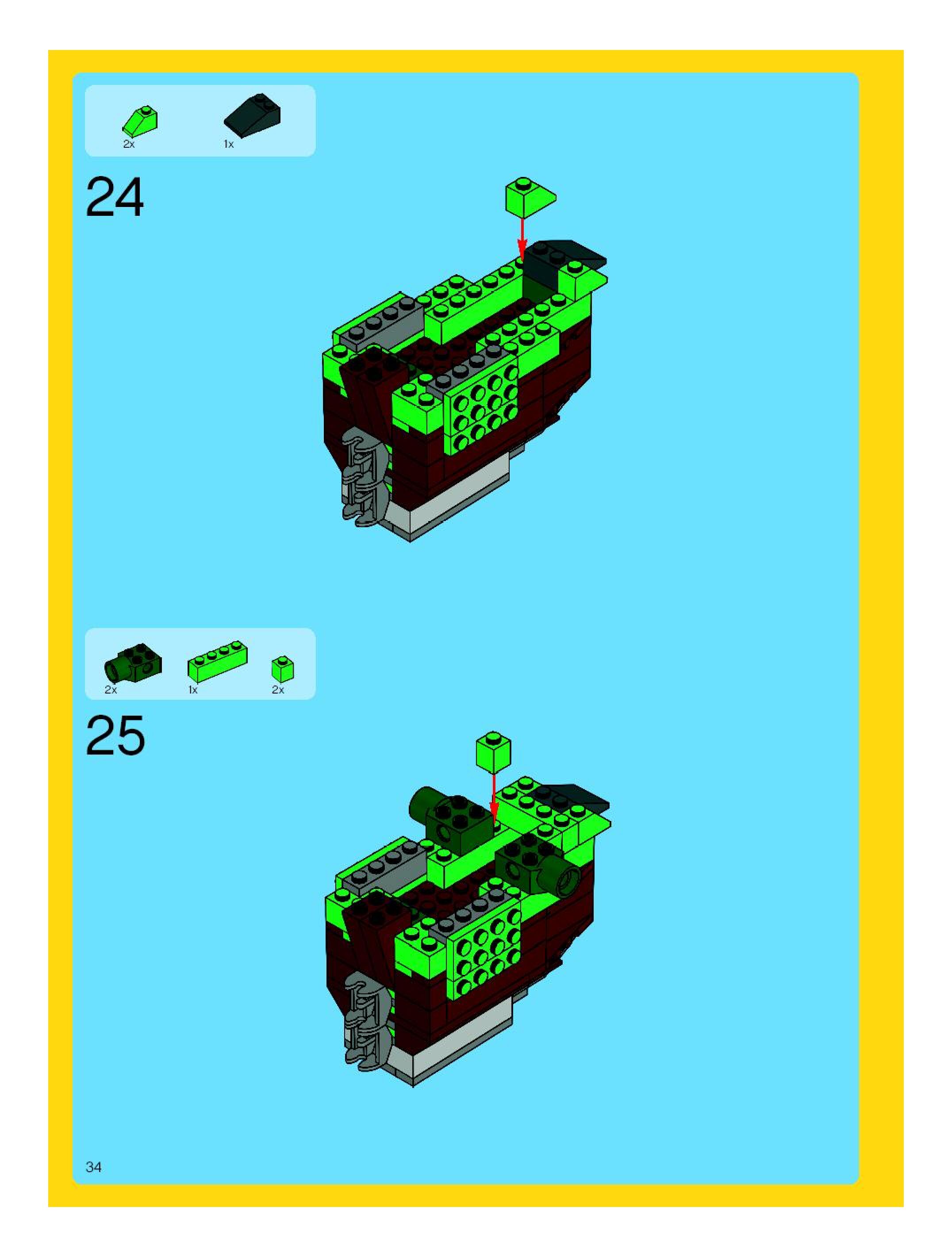 2x 1x

24

2x 1x 2x

25

34