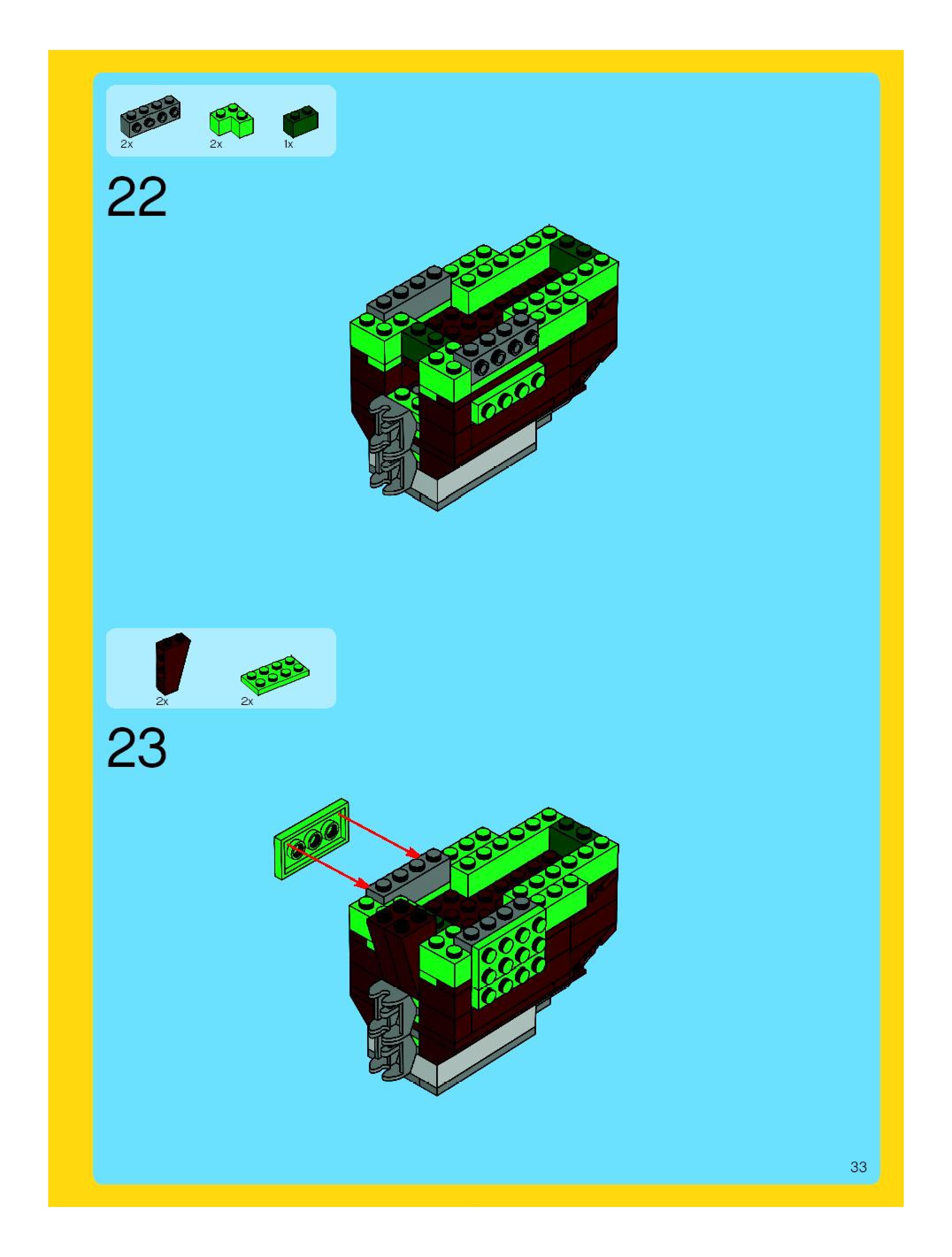 2x 2x 1x

22

2x 2x

23

33