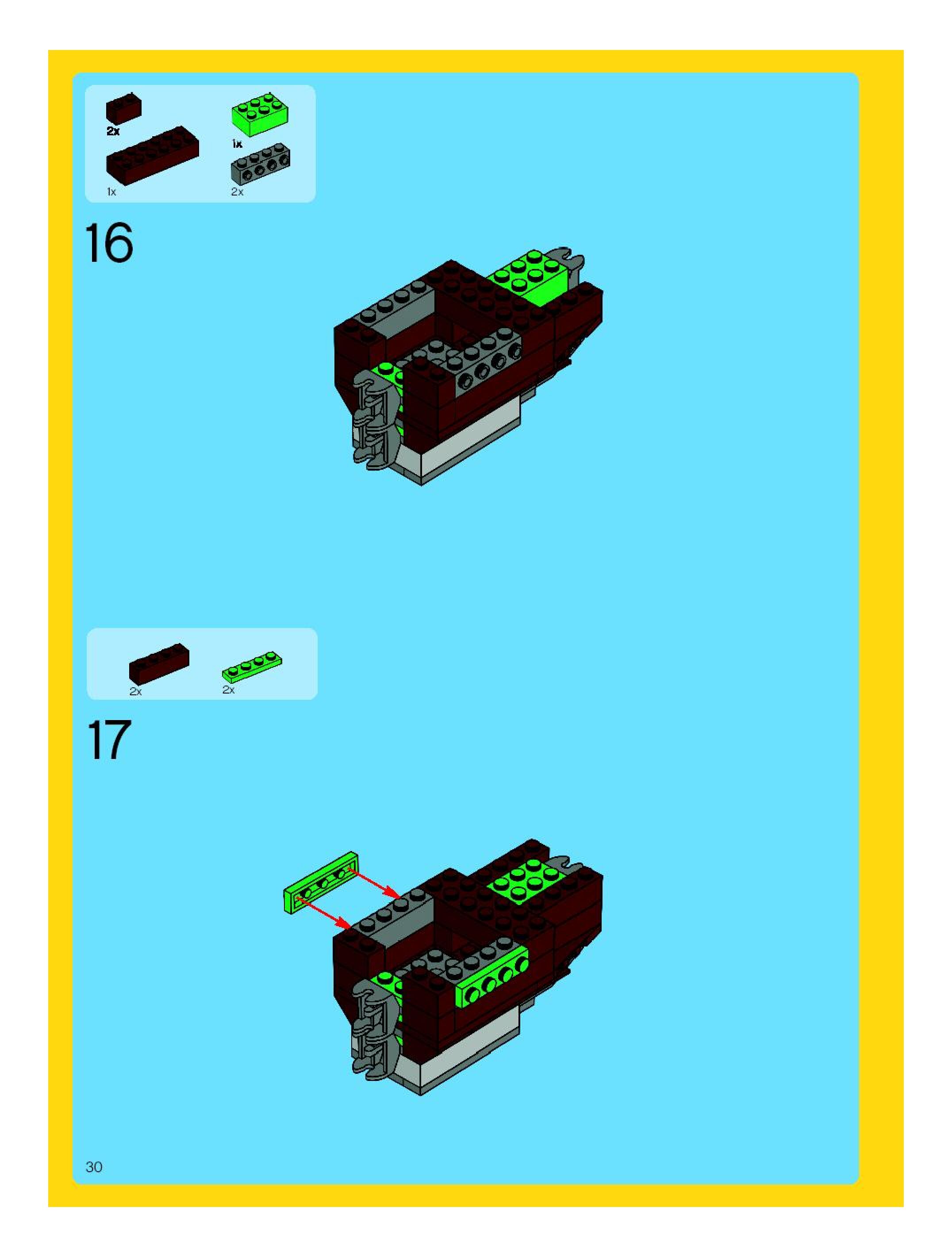 2x

1x

1x

2x

16

2x

2x

17

30