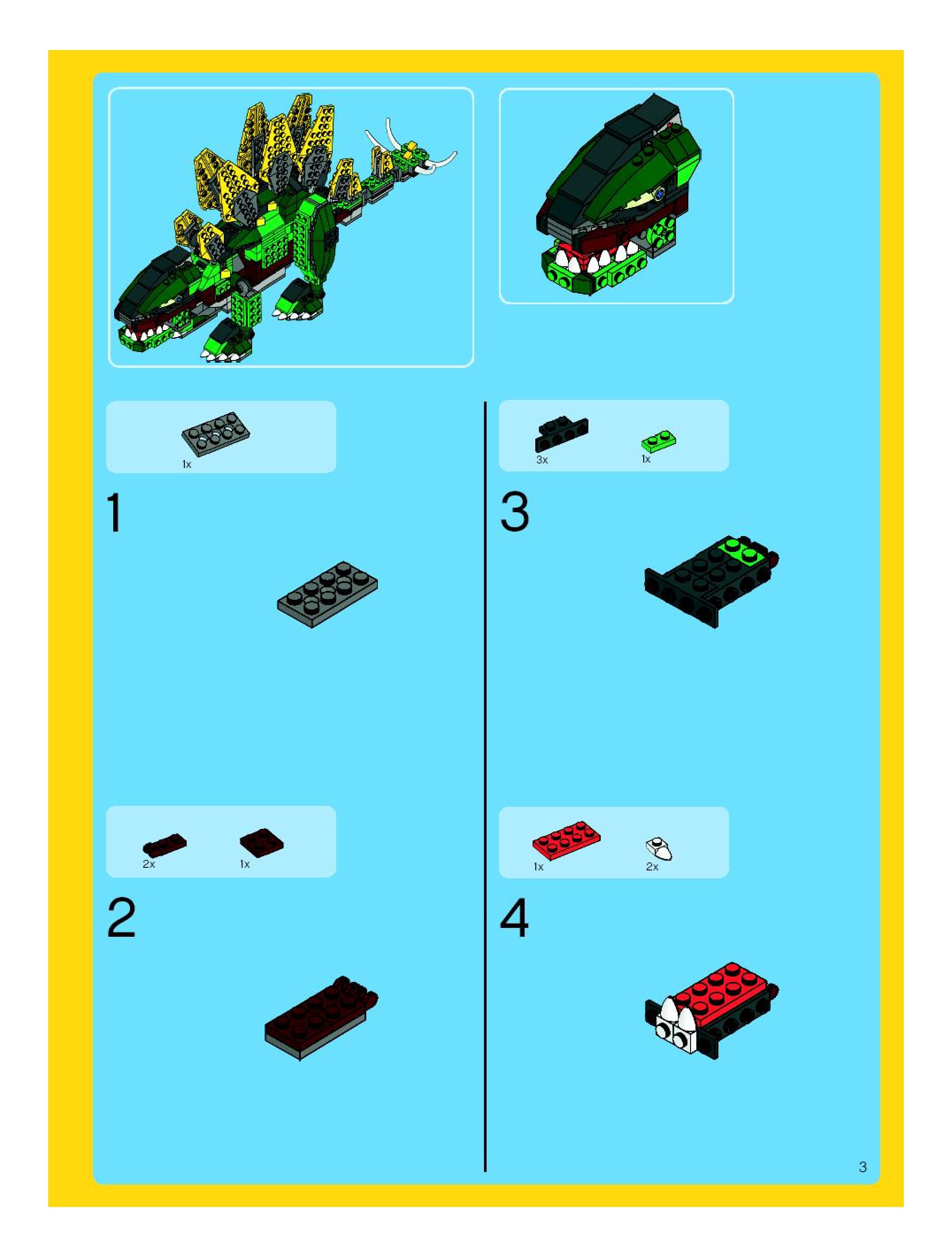 1x

1

2x 1x

2

3x 1x

3

1x 2x

4

3