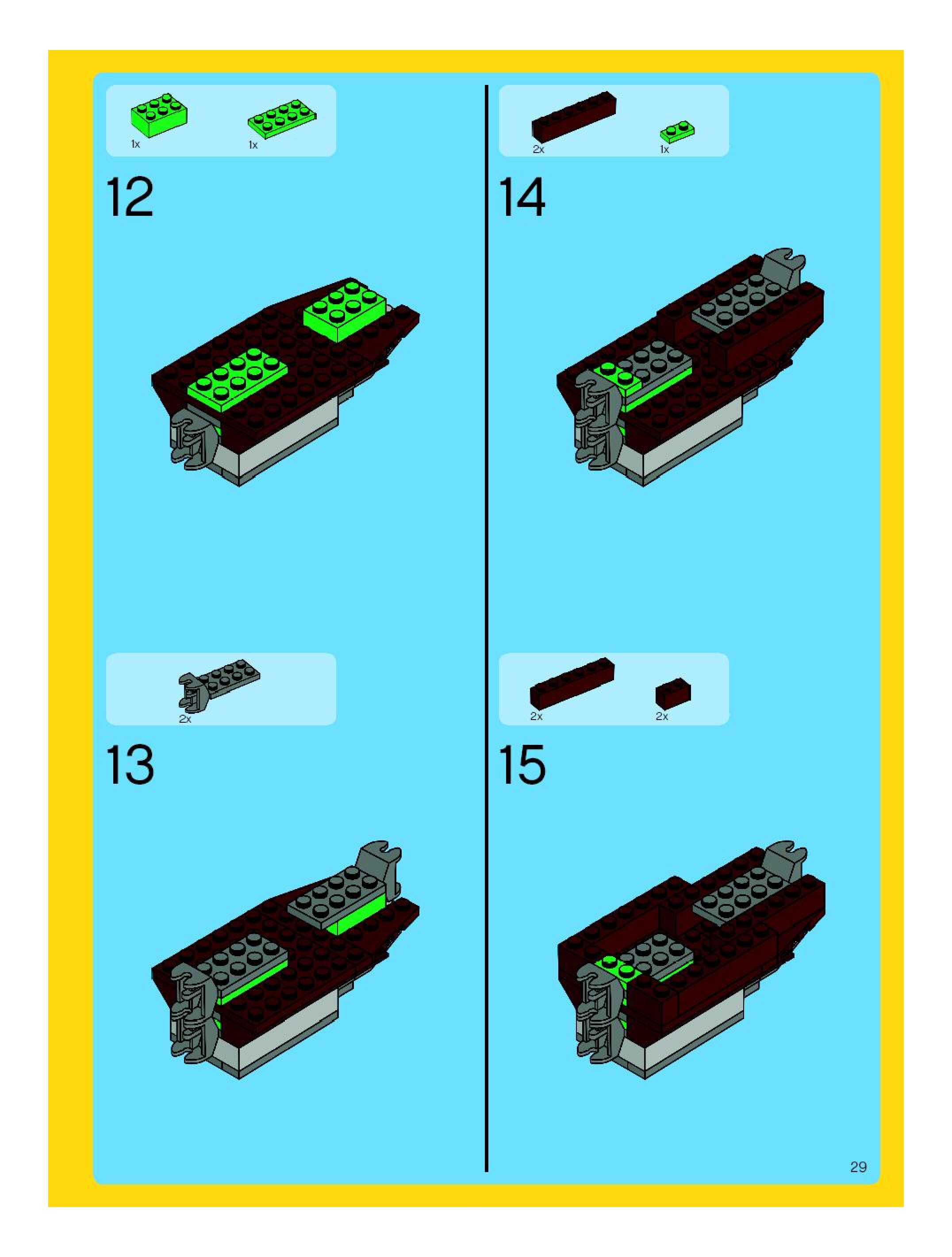 1x 1x

12

2x

13

2x 1x

14

2x 2x

15

29