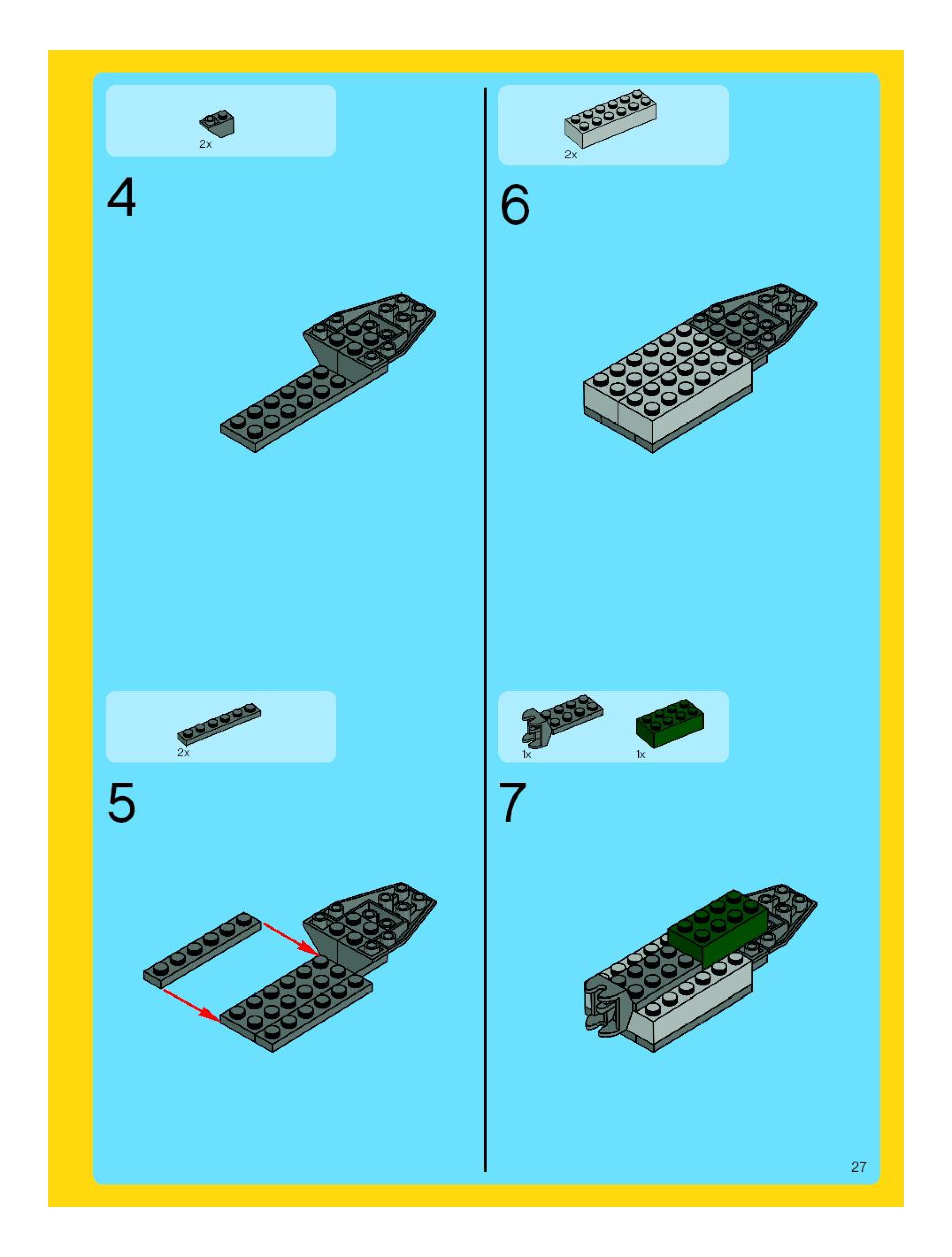 2x

4

2x

5

2x

6

1x

1x

7

27