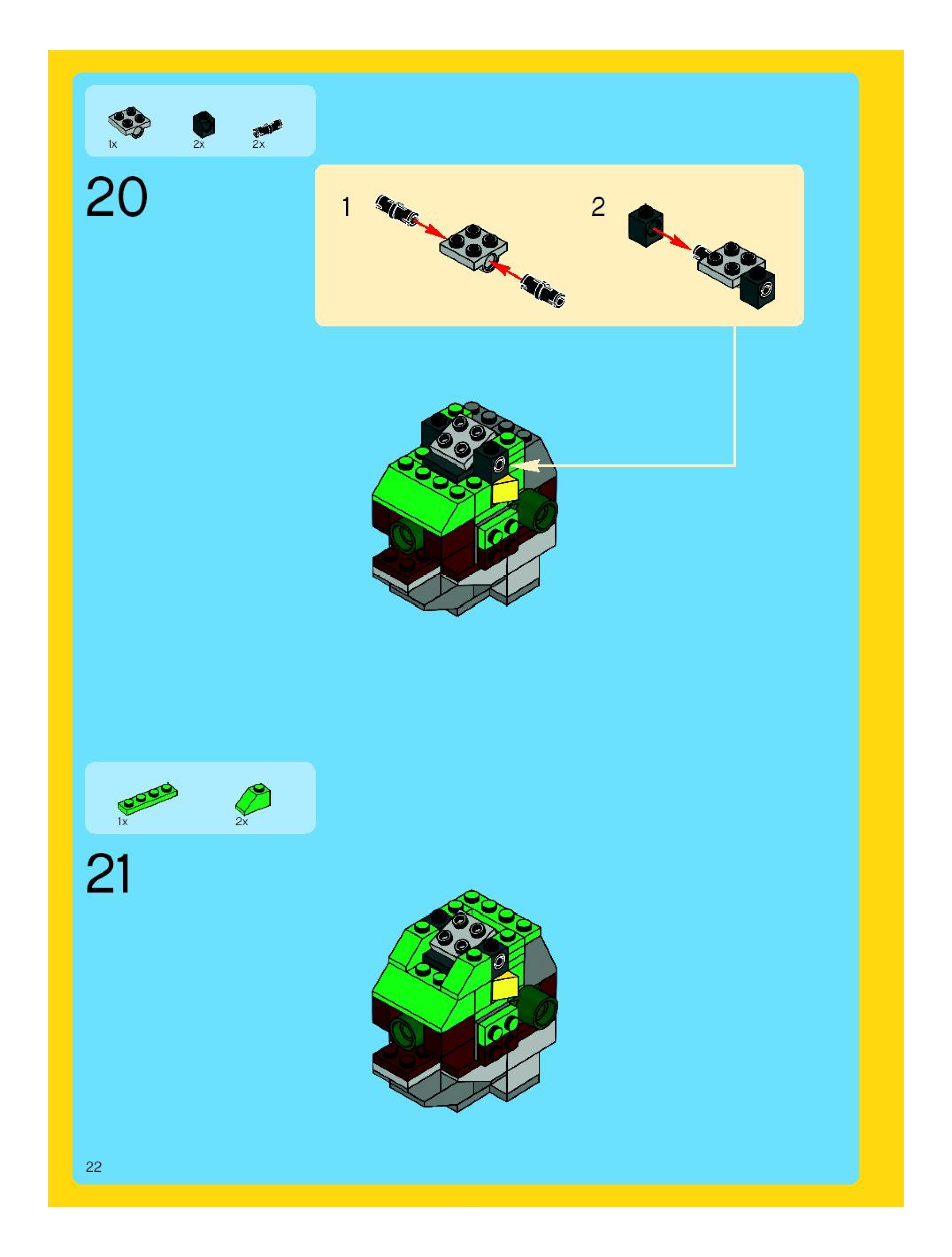 1x
2x
2x

20

1

2

1x
2x

21

22