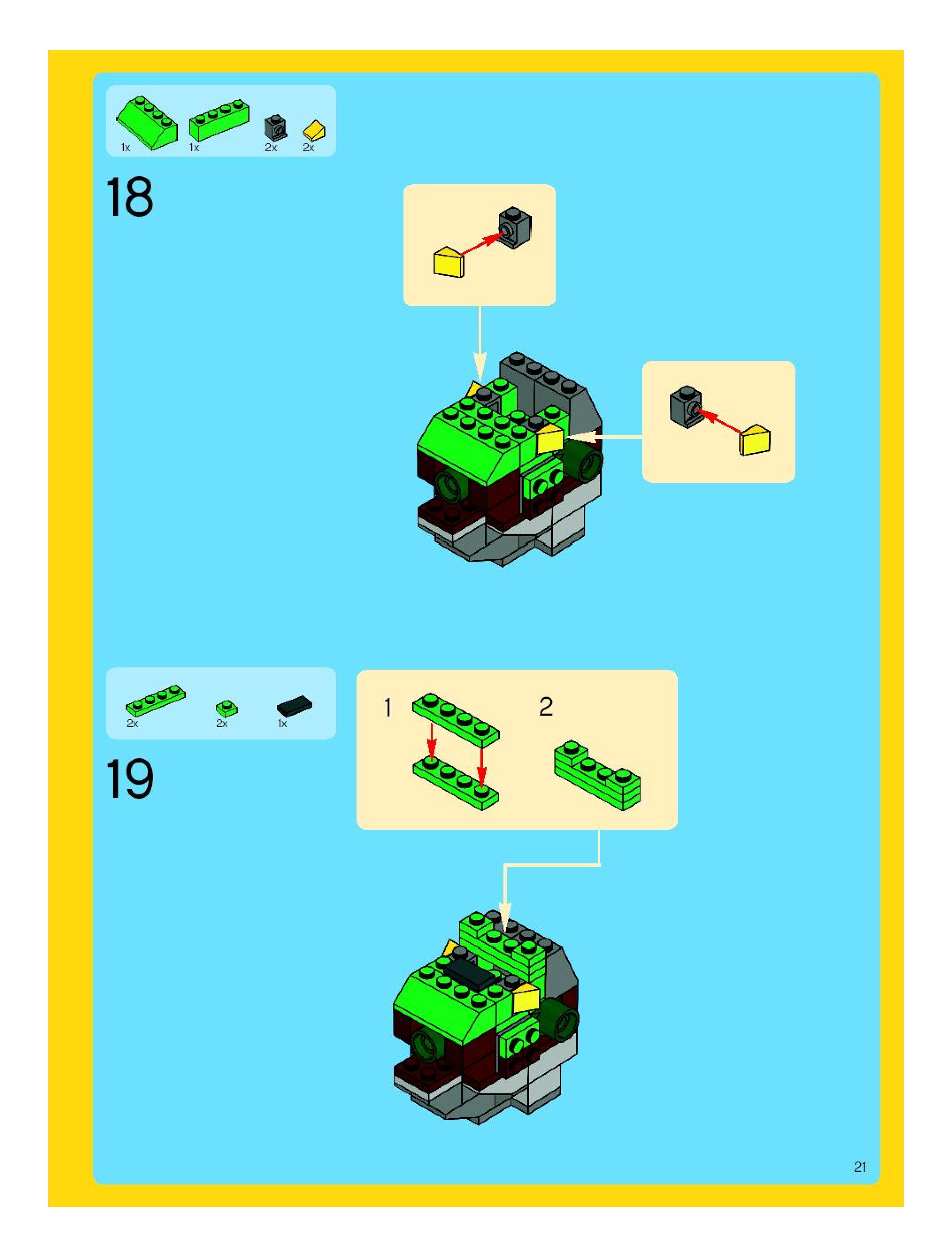 1x 1x 2x 2x

18

2x 2x 1x

19

1

2

21