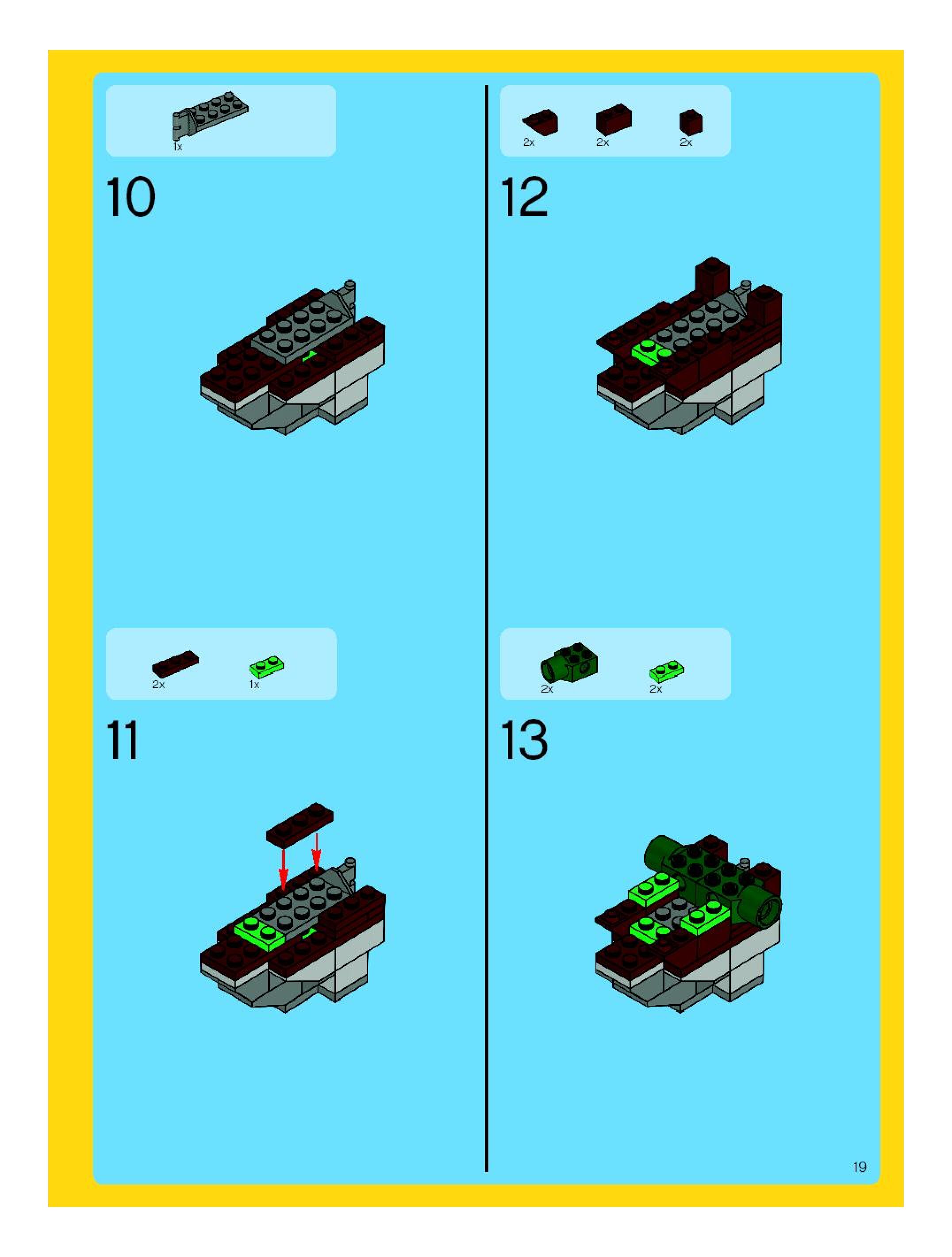 1x

10

2x

1x

11

2x

2x

2x

12

2x

2x

13

19