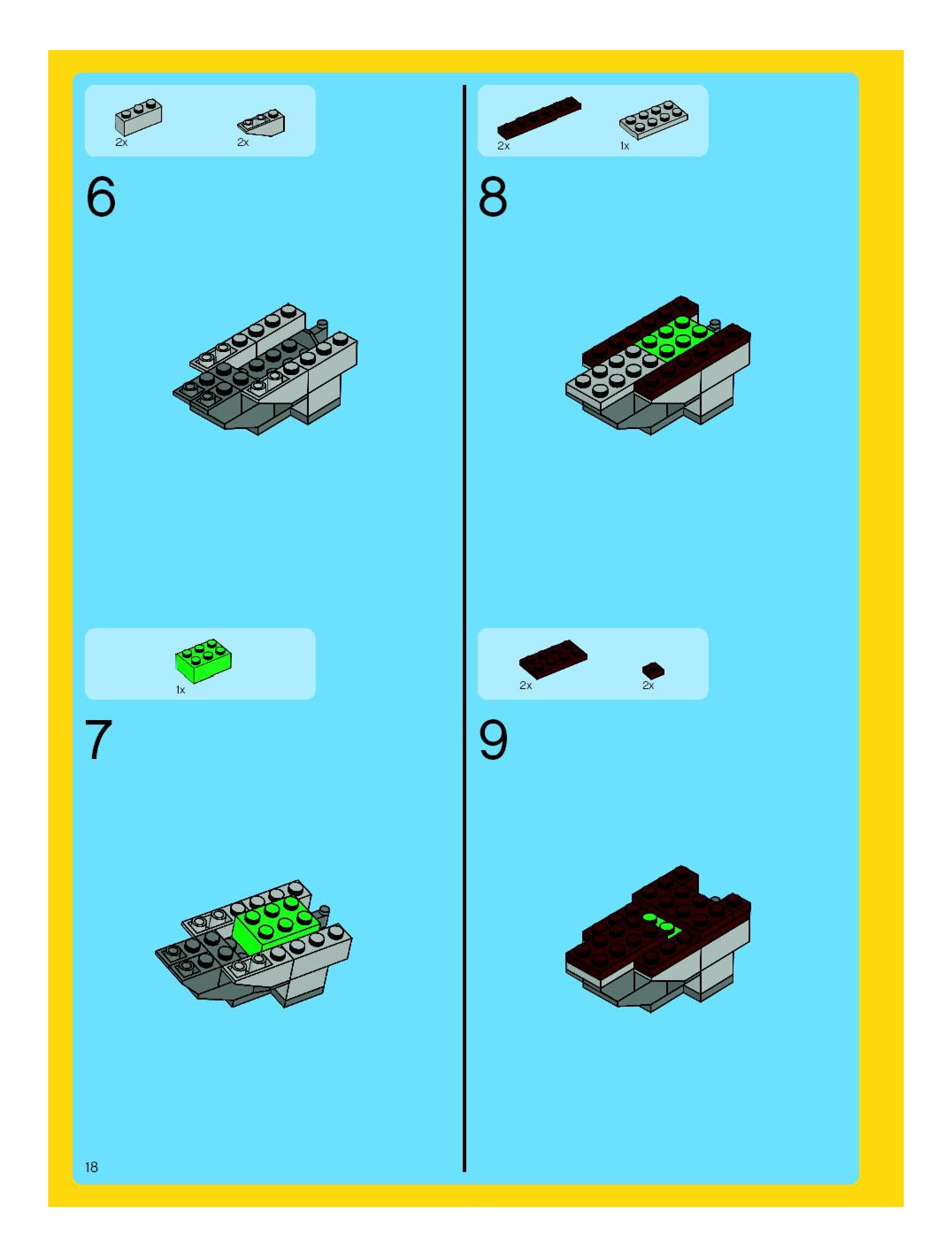 2x 2x

6

1x

7

2x 1x

8

2x 2x

9

18