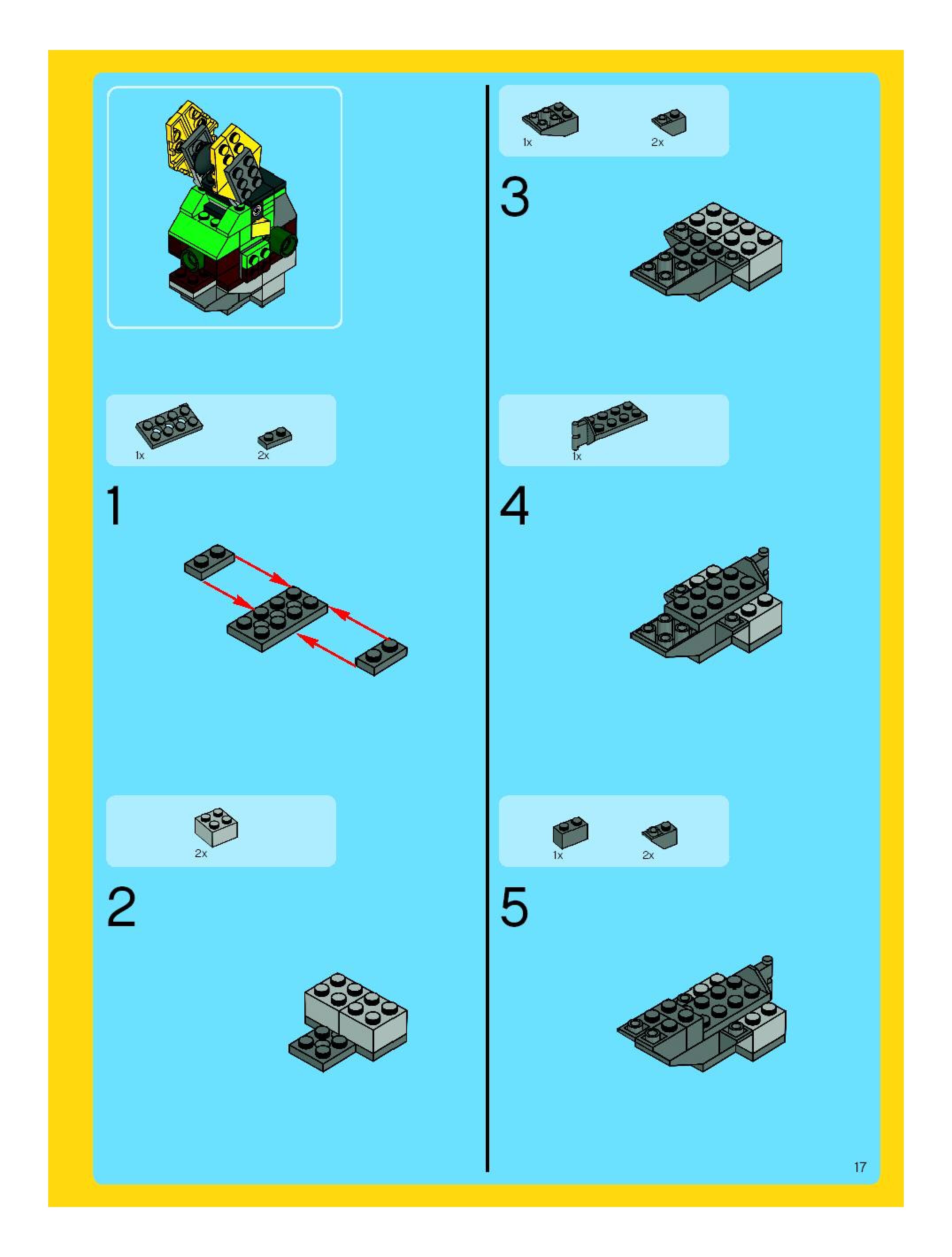 1x 2x

1

2x

2

1x 2x

3

1x

4

1x 2x

5

17