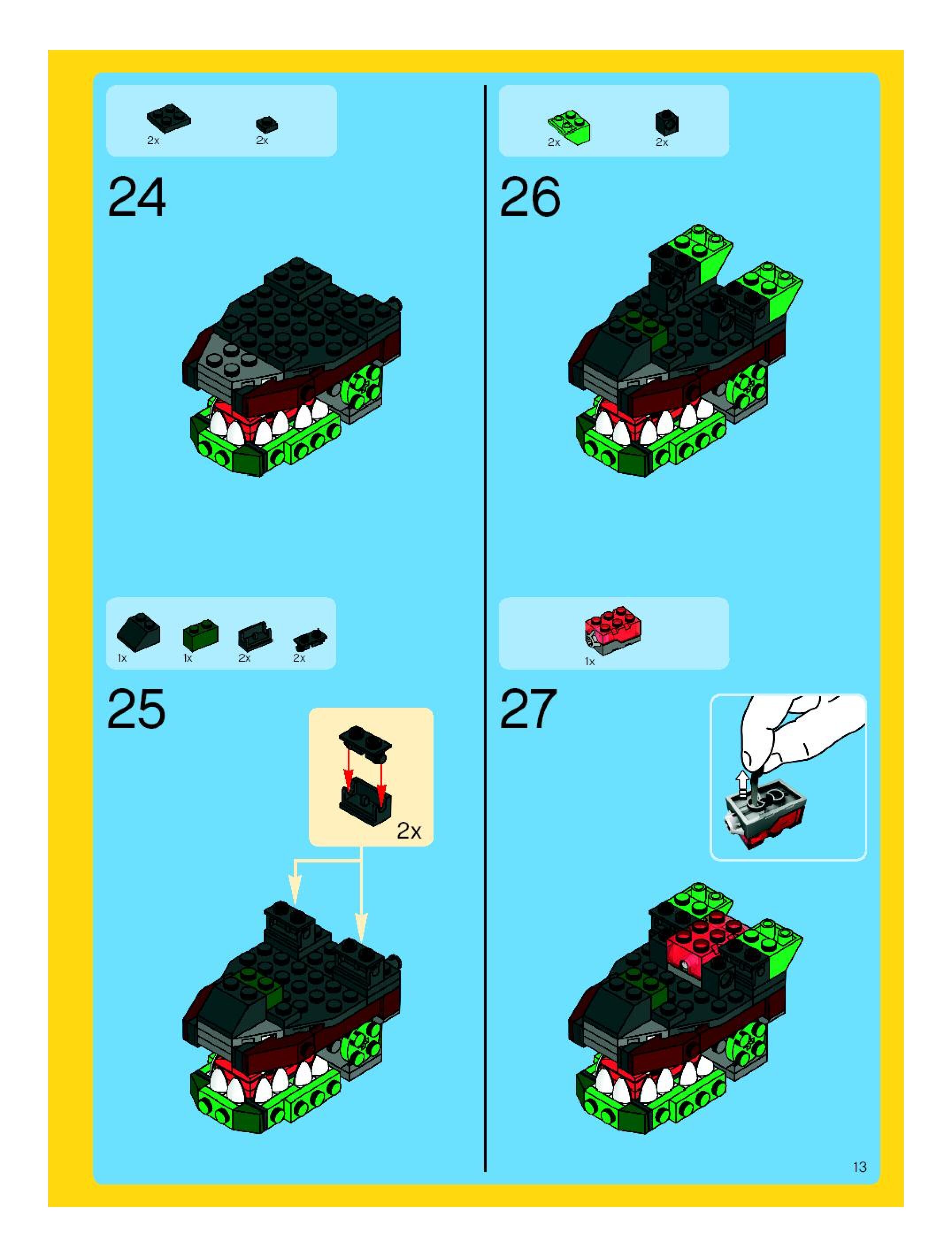 2x 2x

24

1x 1x 2x 2x

25

2x

2x 2x

26

1x

27

13