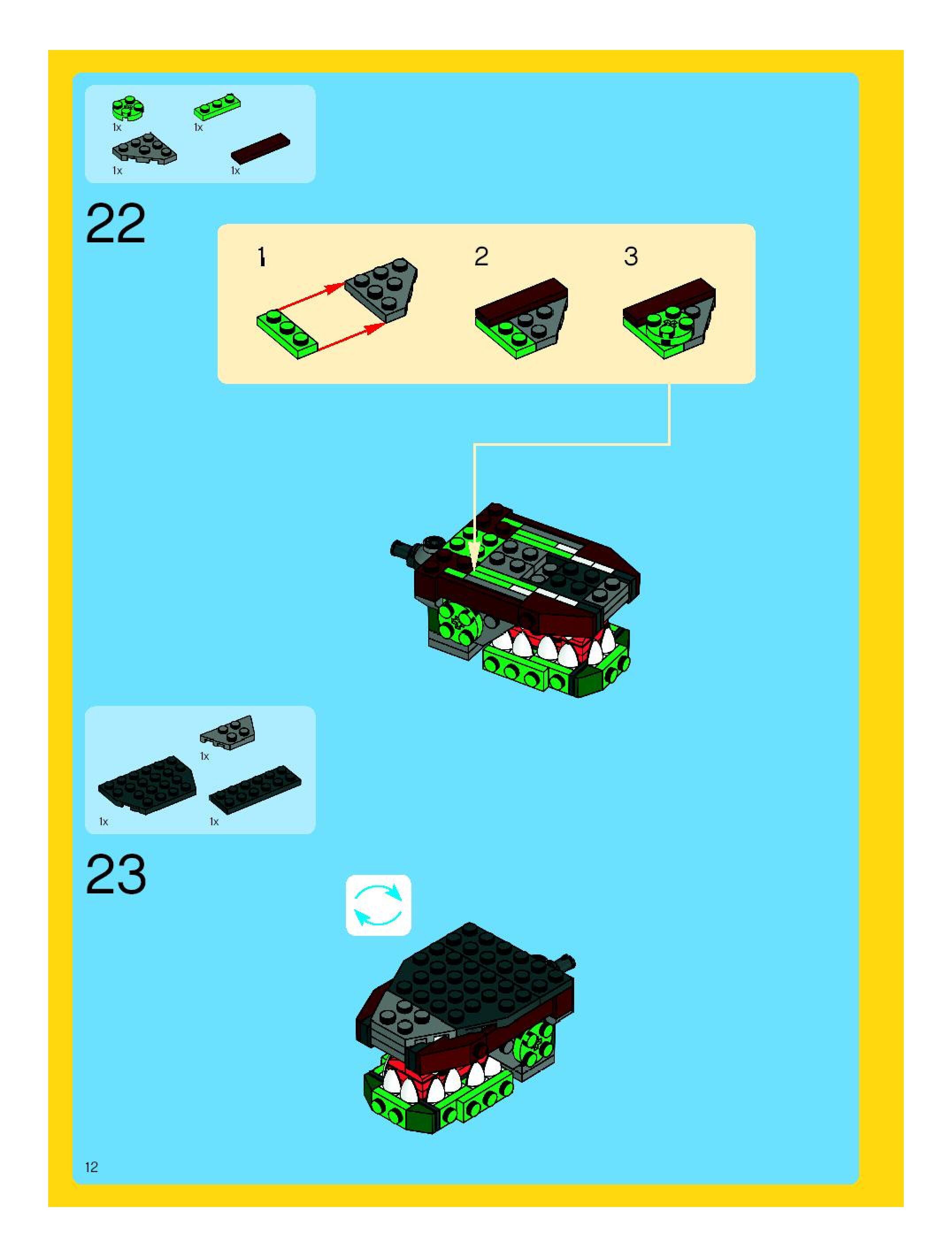 1x

1x

1x

1x

22

1

2

3

1x

1x

1x

23

12