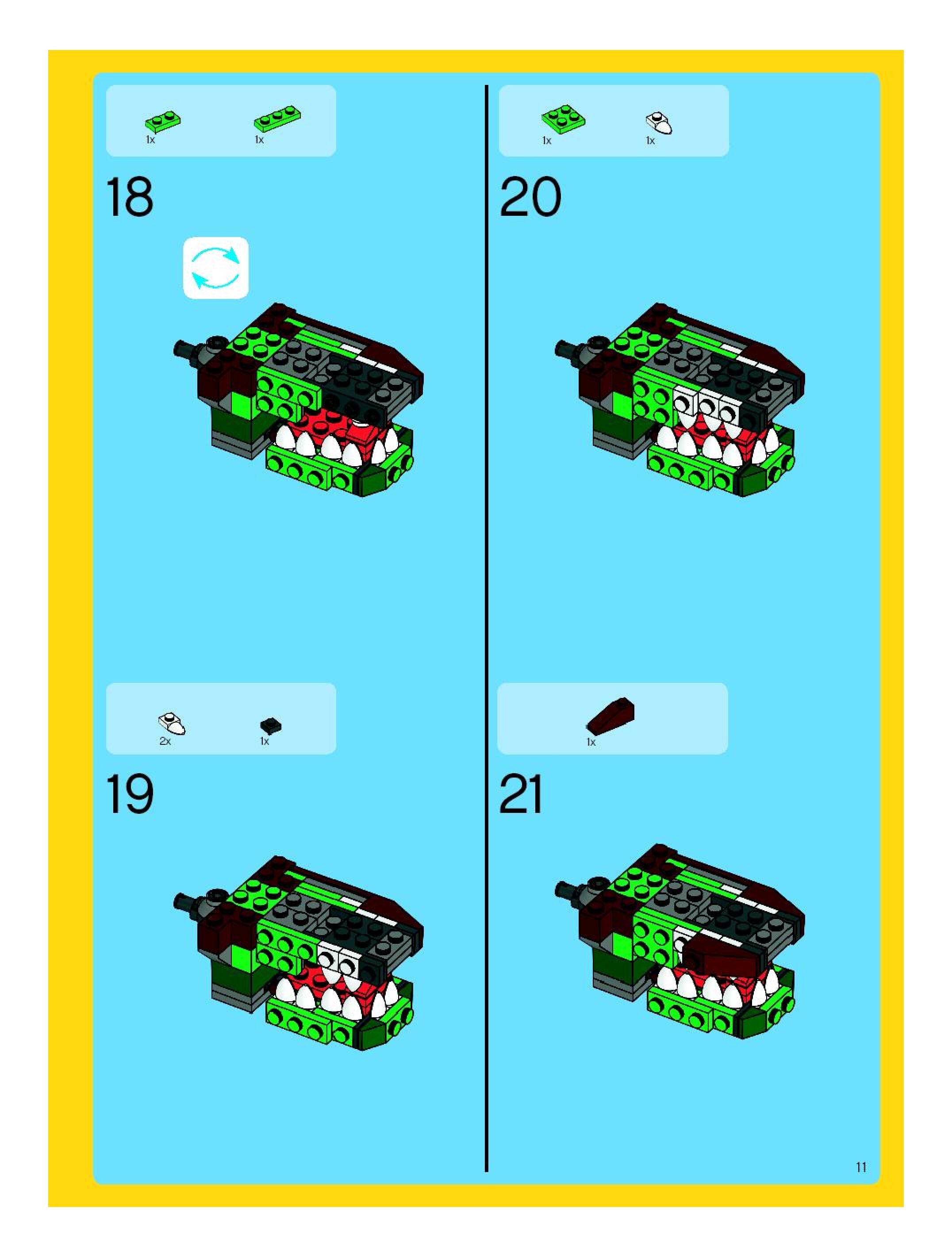 1x 1x

18

2x 1x

19

1x 1x

20

1x

21

11