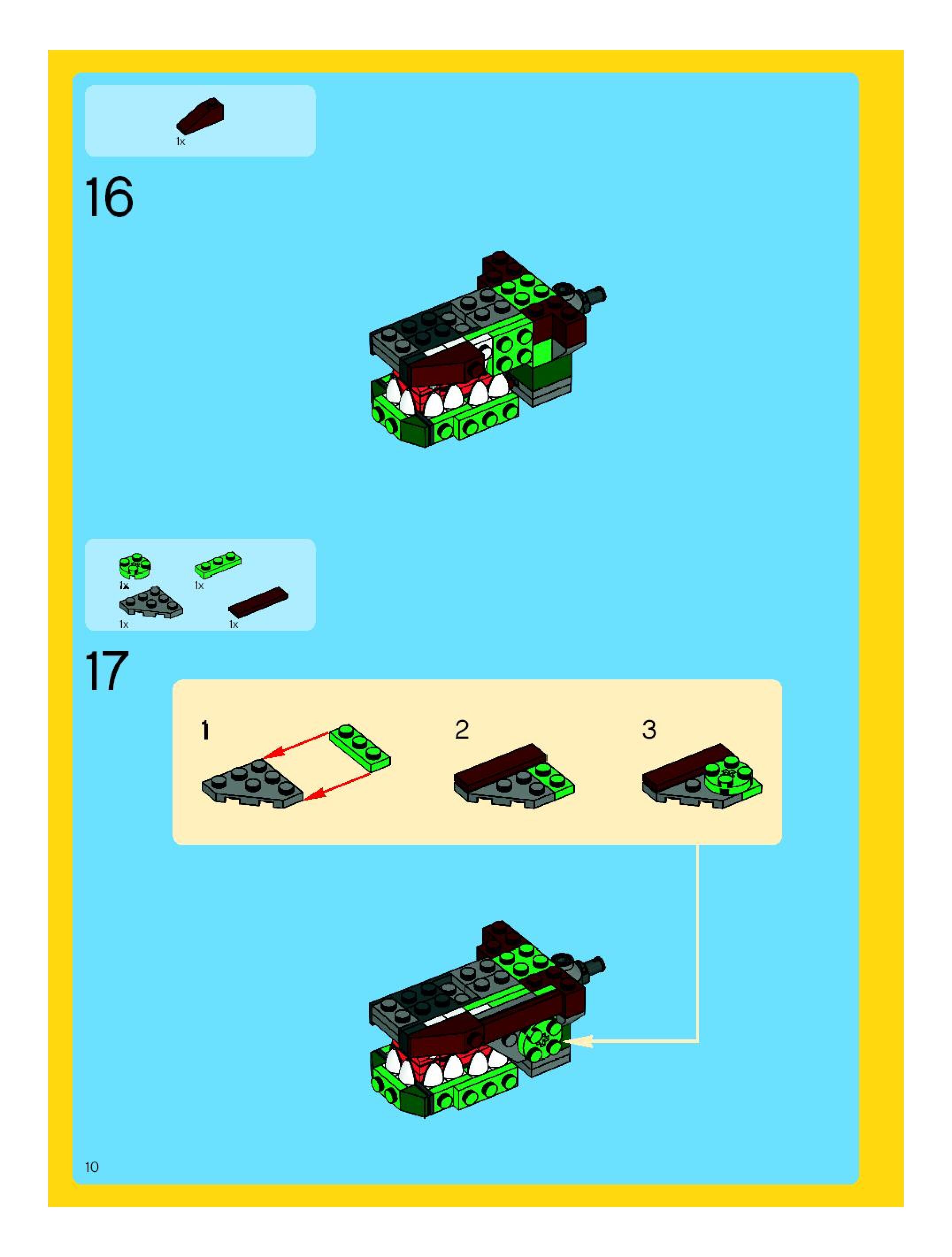 1x

16

1x
1x
1x
1x

17

1

2

3

10