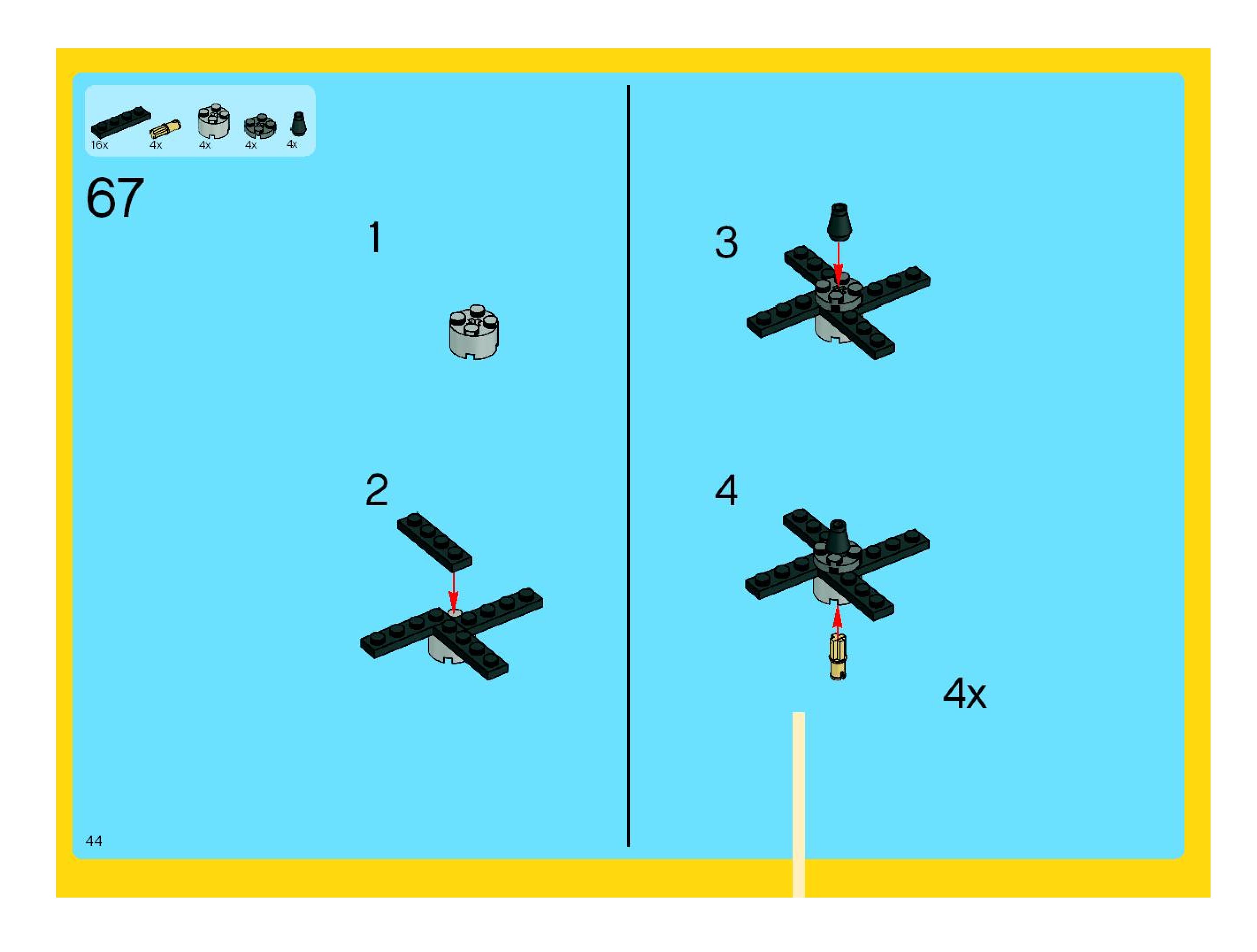 16x 4x 4x 4x 4x

67

1

2

3

4

4x

44