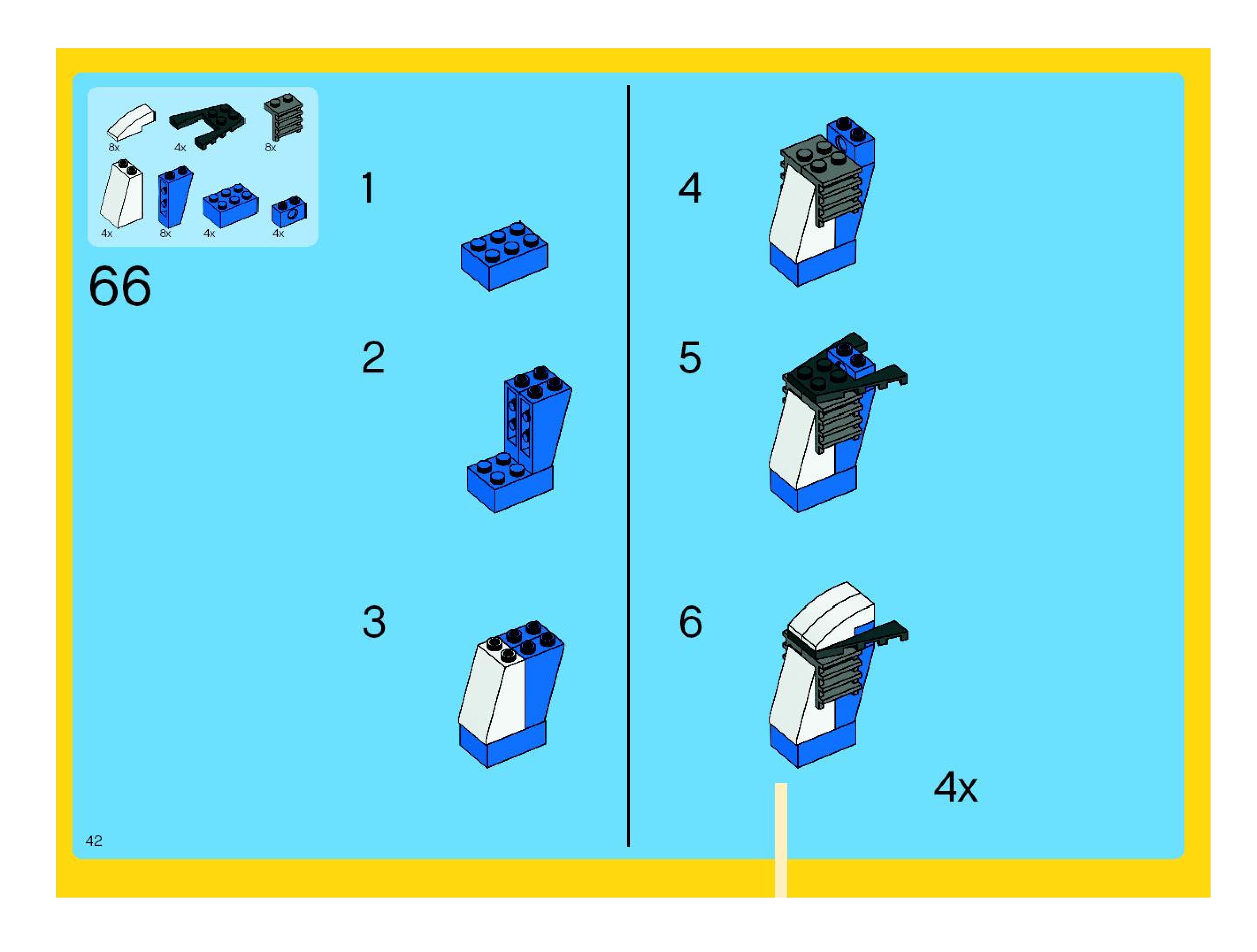 8x
4x
8x
4x
8x
4x
4x

66

1

2

3

4

5

6

4x

42