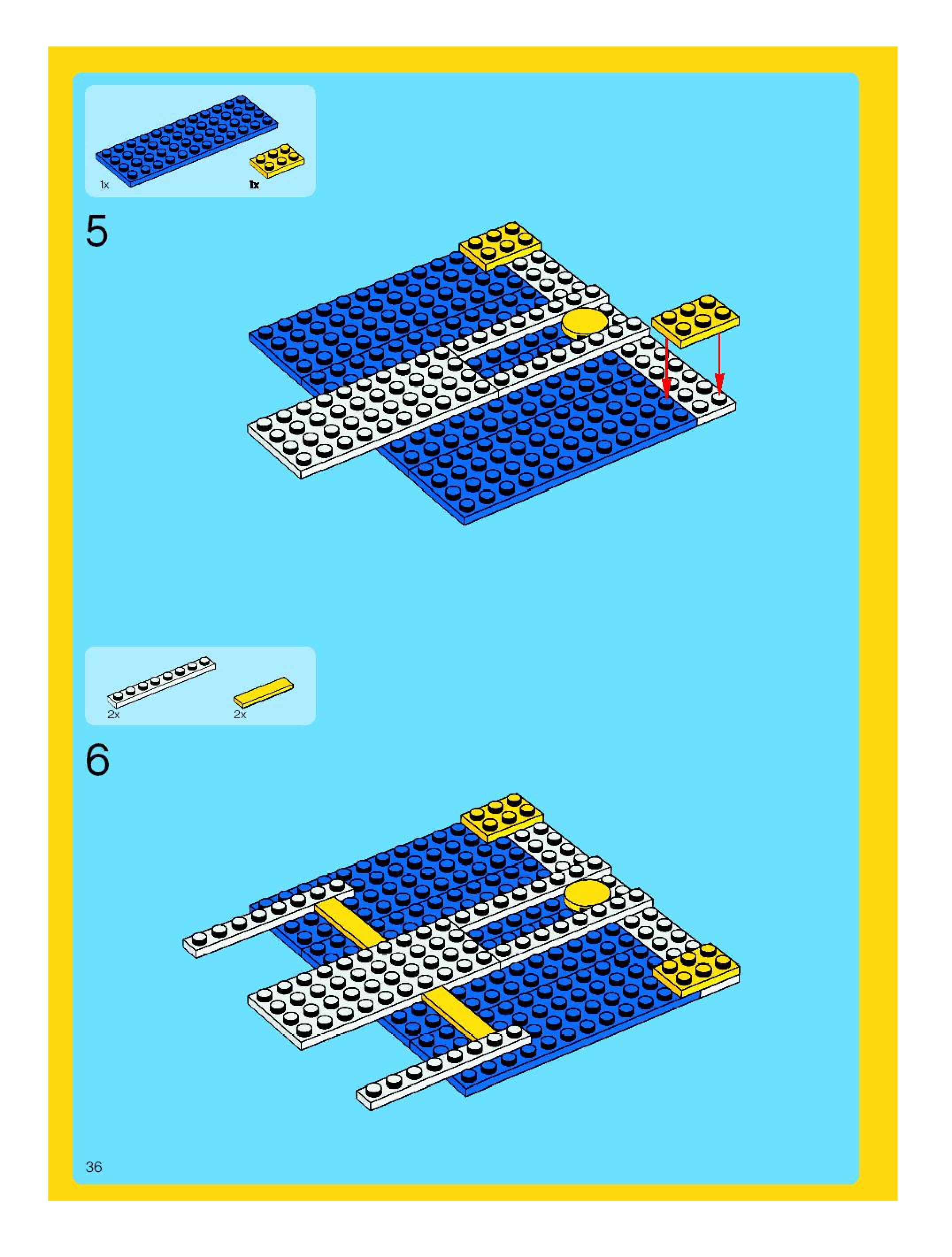 1x

1x

5

2x

2x

6

36