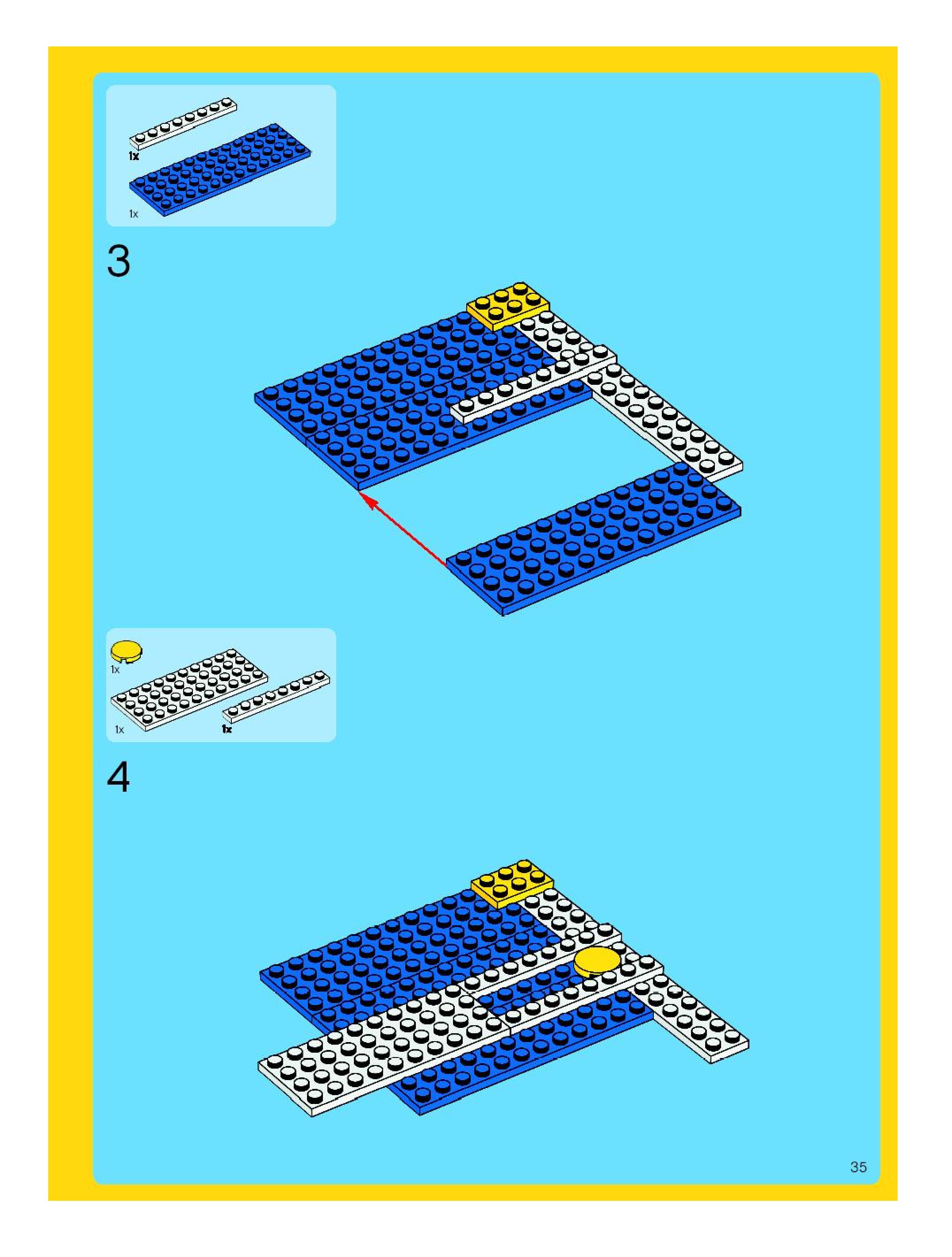 1x

1x

3

1x

1x

1x

4

35