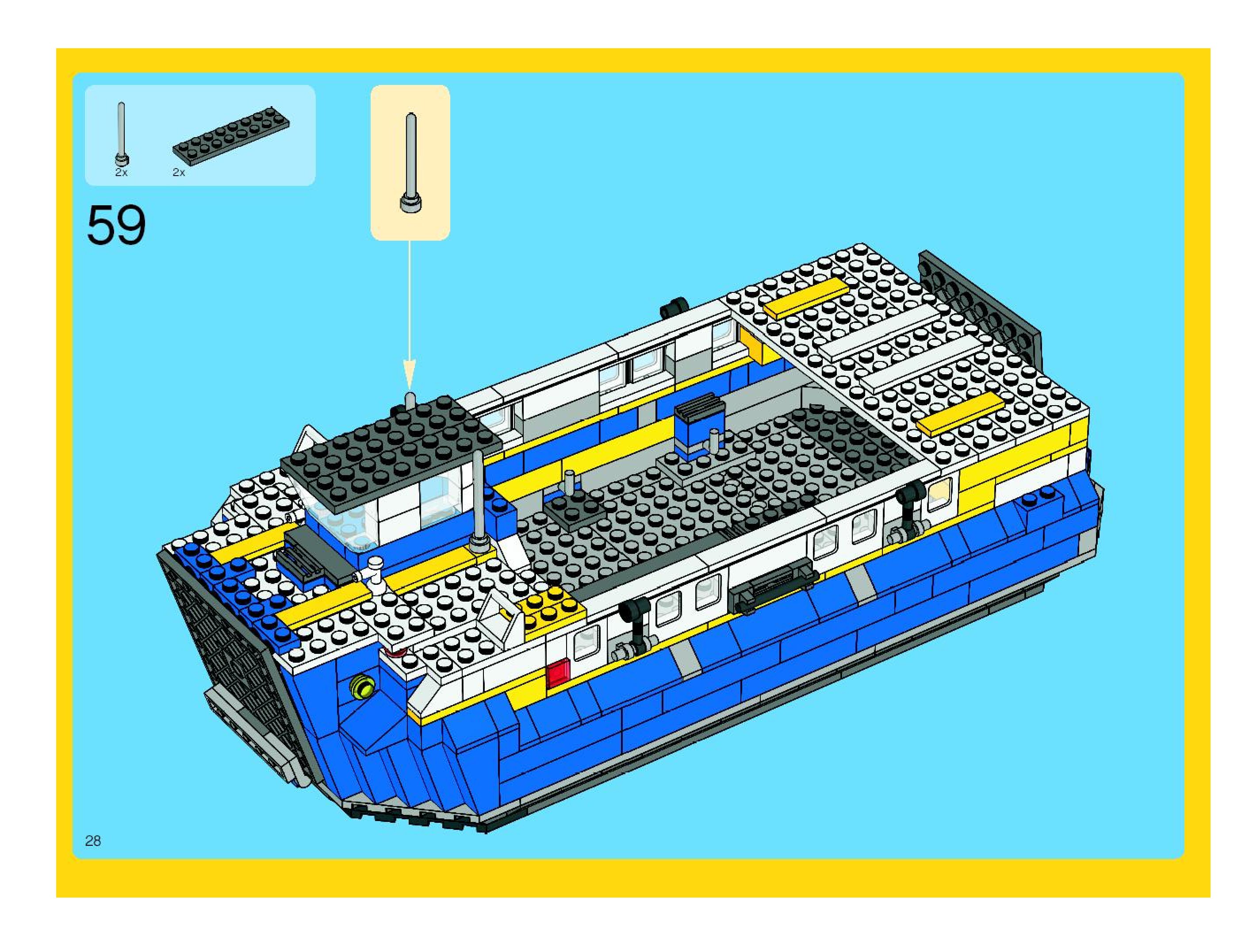 2x 2x

59

28