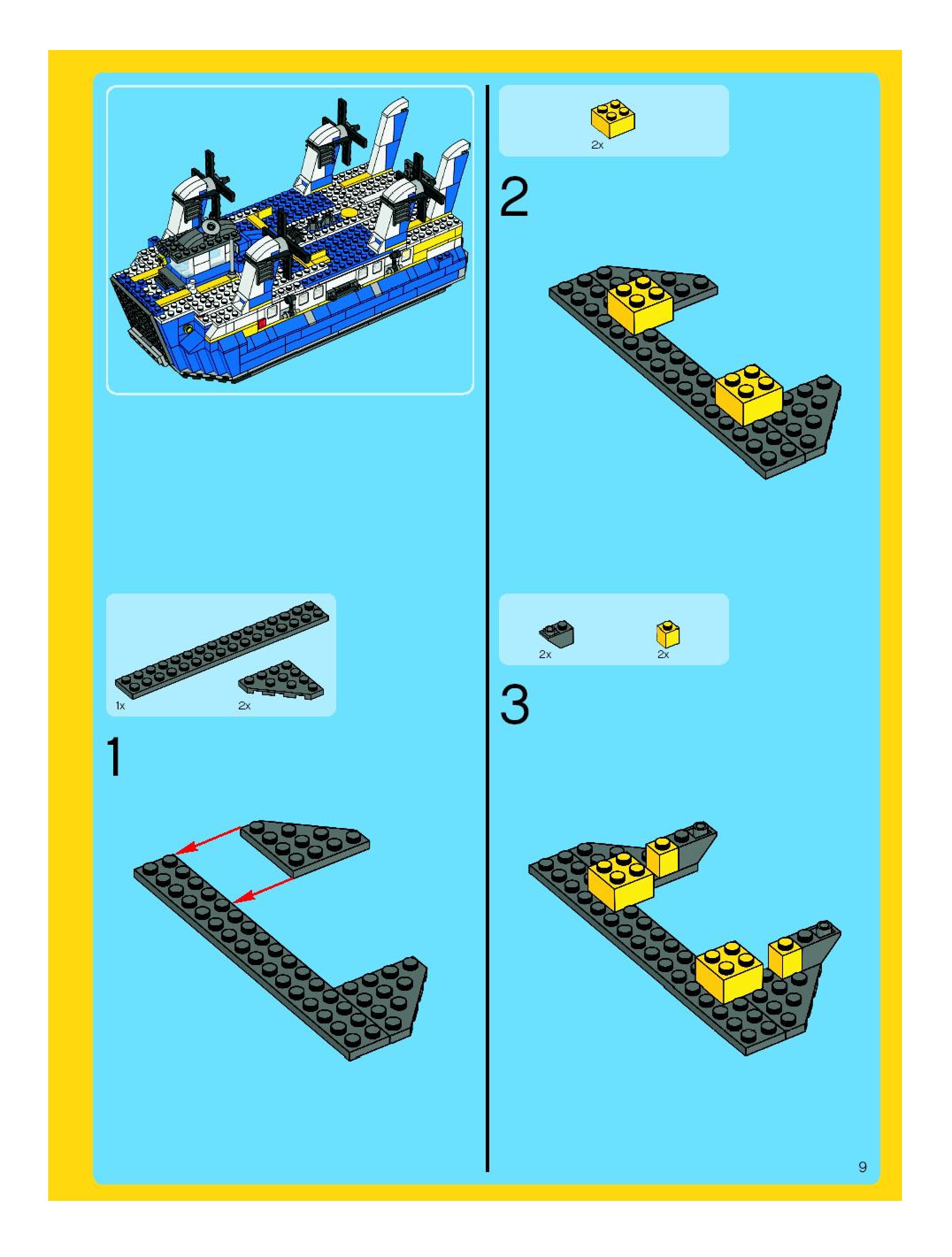 1x

2x

1

2x

2

2x

2x

3

9