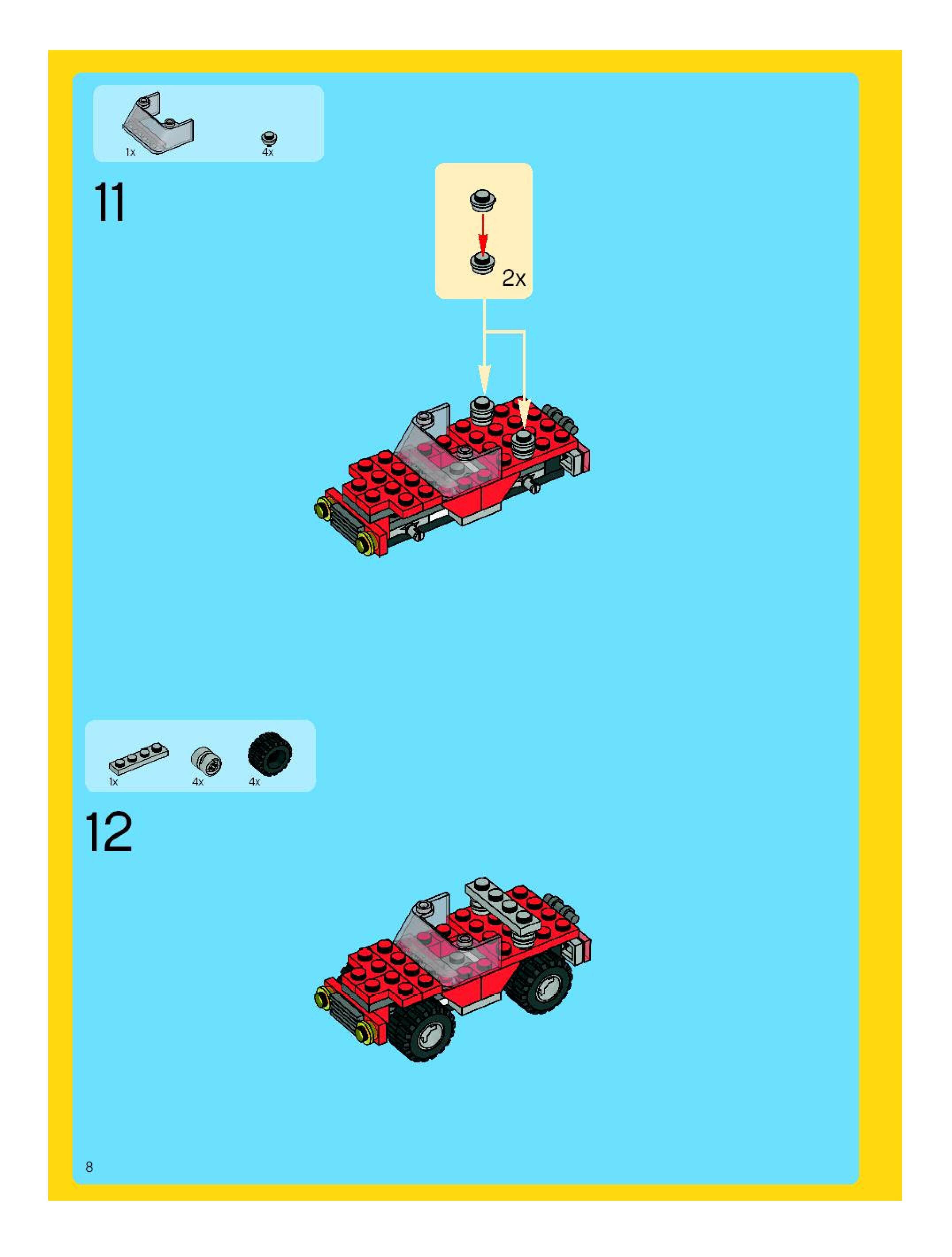 1x

4x

11

2x

1x

4x

4x

12

8