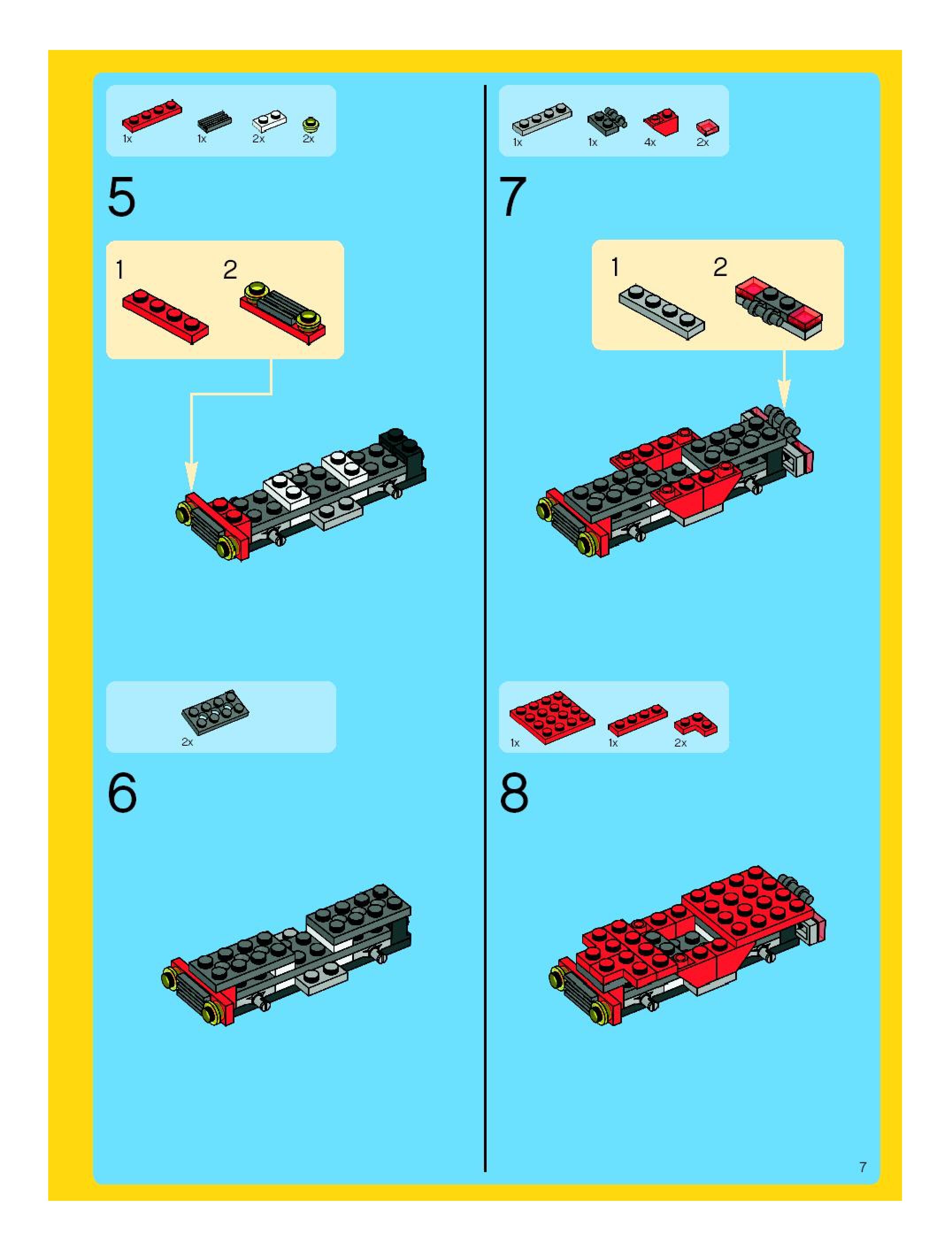 1x 1x 2x 2x

5

1 2

2x

6

1x 1x 4x 2x

7

1 2

1x 1x 2x

8

7